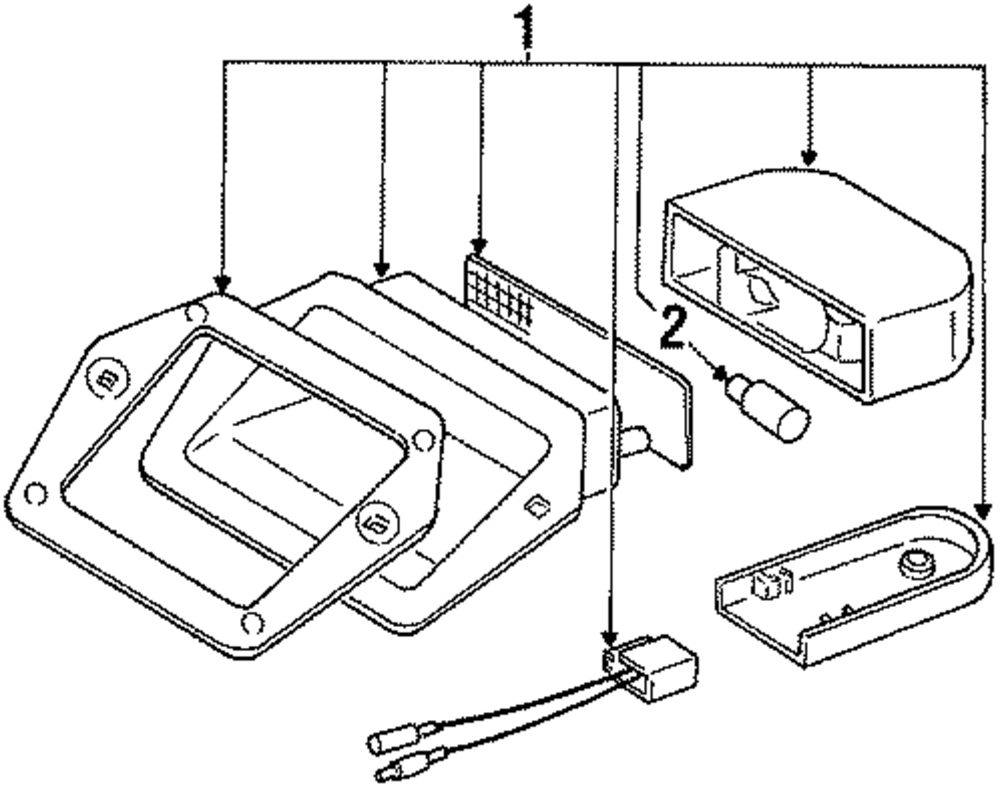 1
2