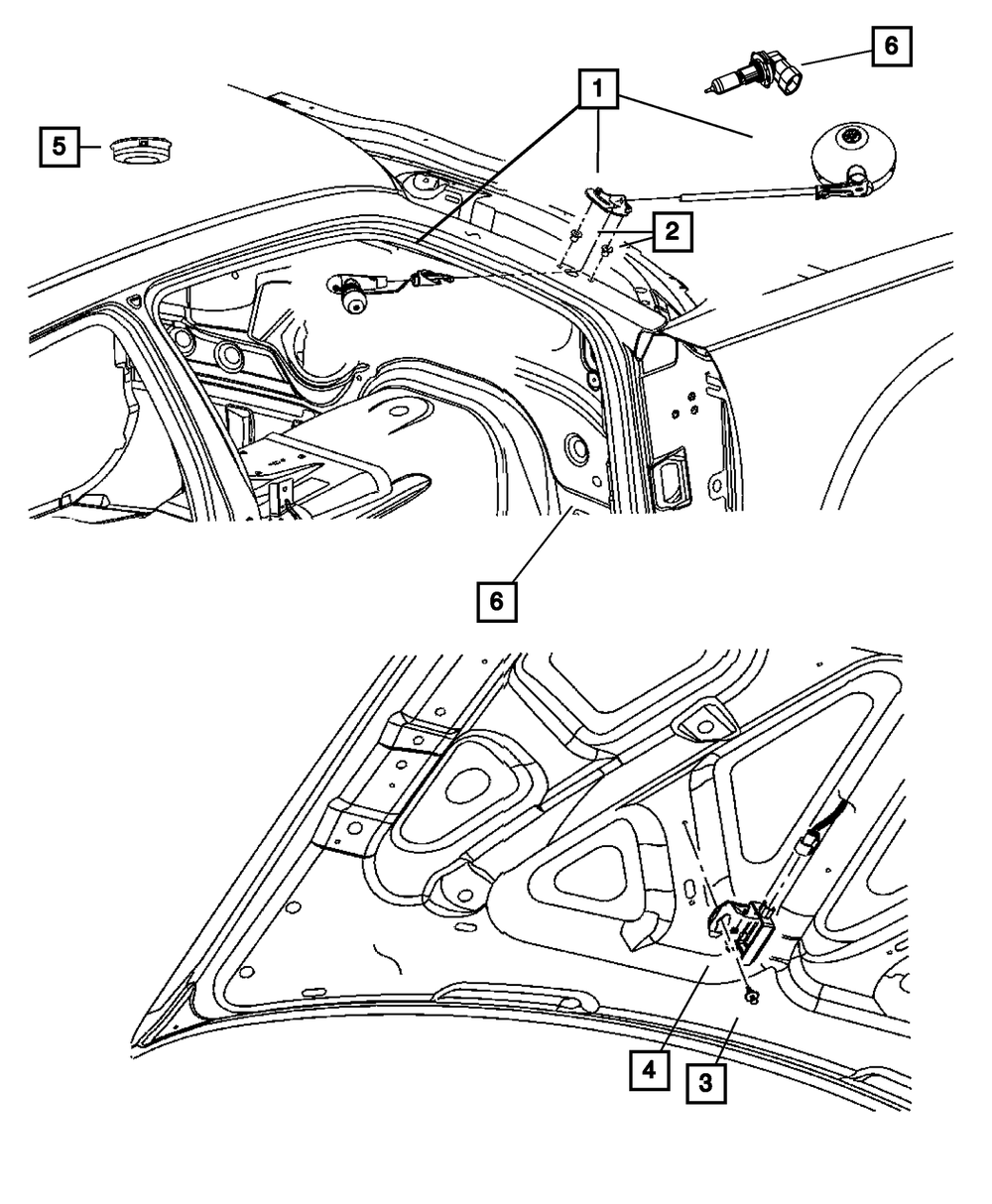 6
1
5
2
6
4
3