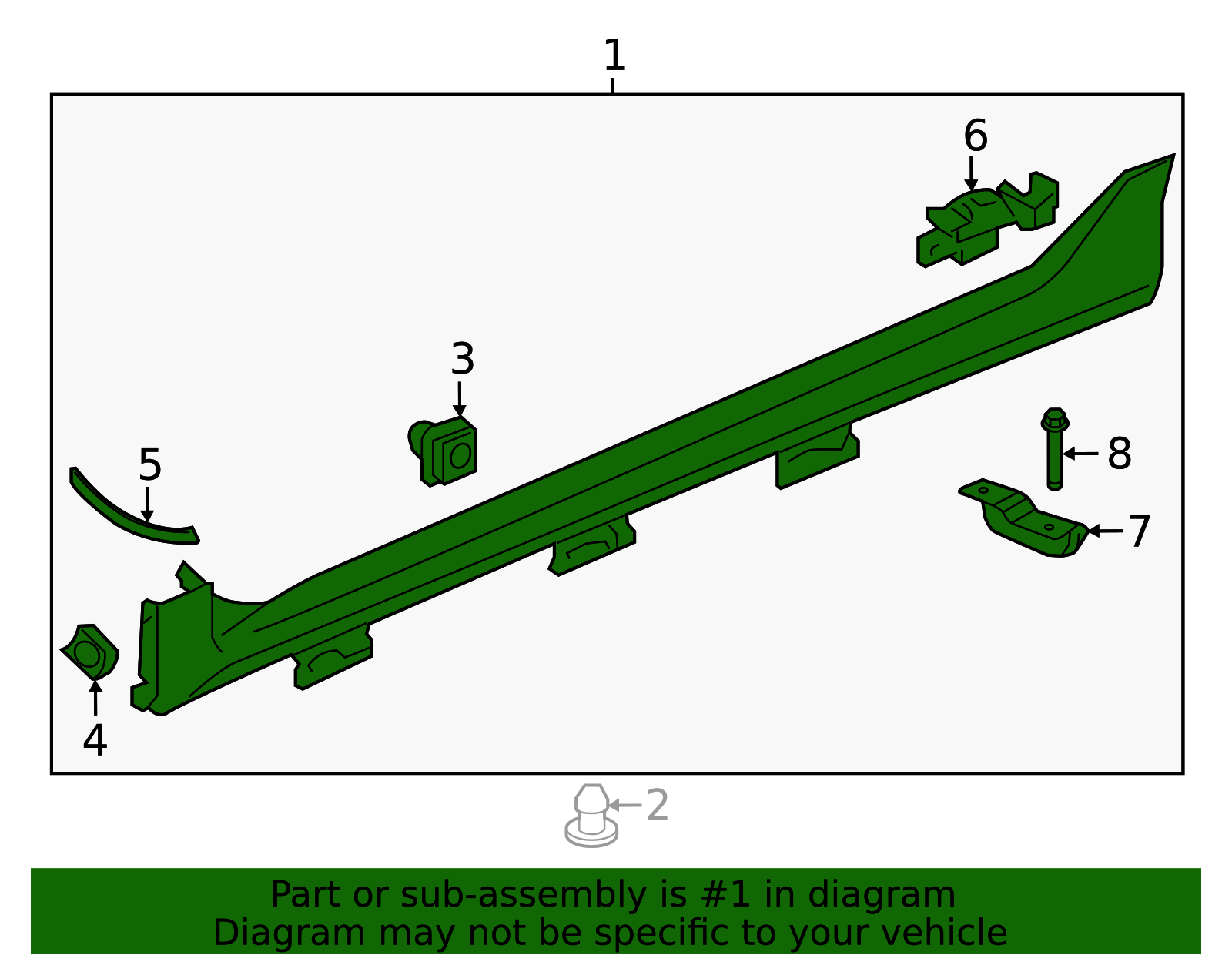 1

6

3

5

8

7

4

2

Part or sub-assembly is #1 in diagram
Diagram may not be specific to your vehicle