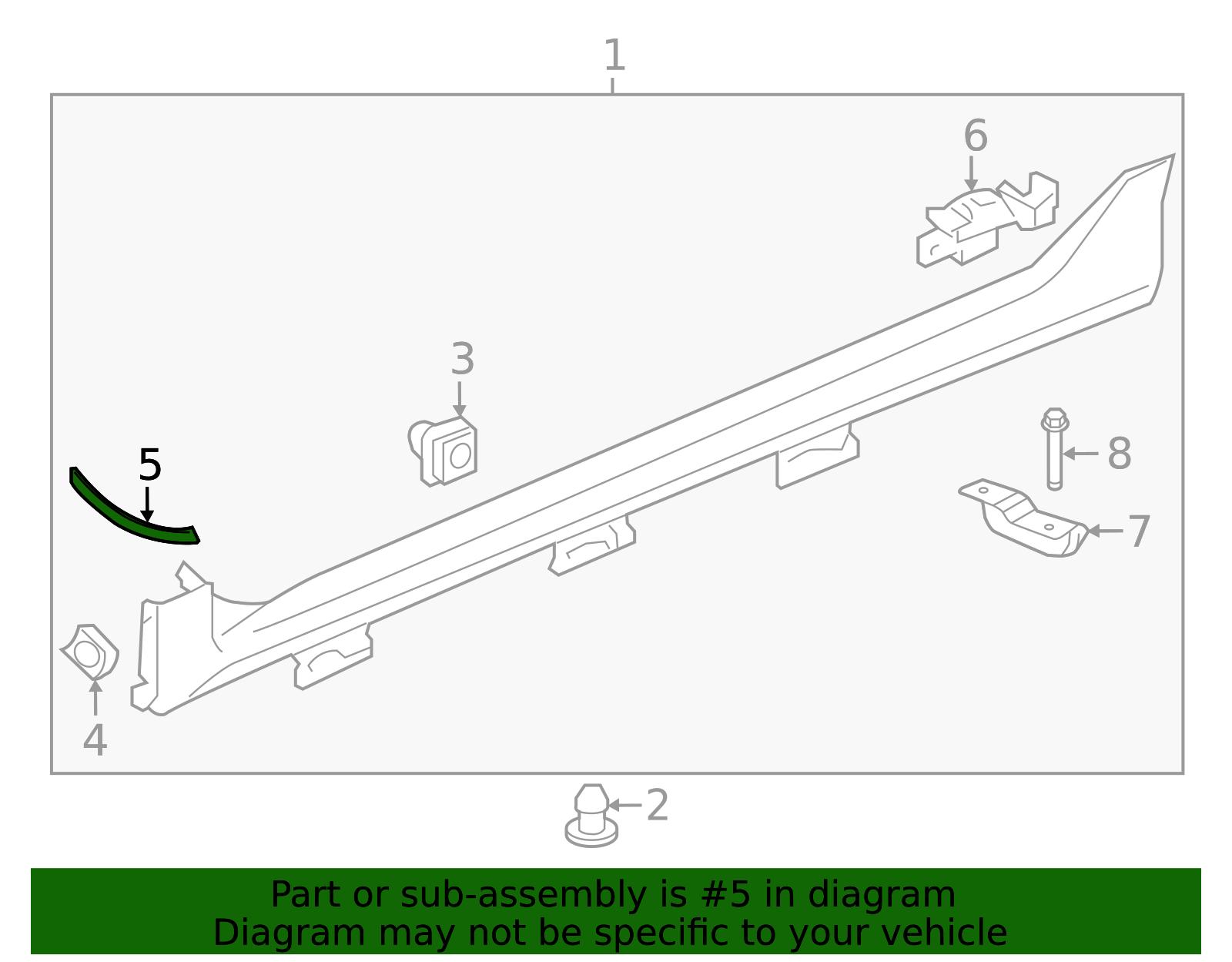 1
6
3
5
8
7
4
2

Part or sub-assembly is #5 in diagram
Diagram may not be specific to your vehicle