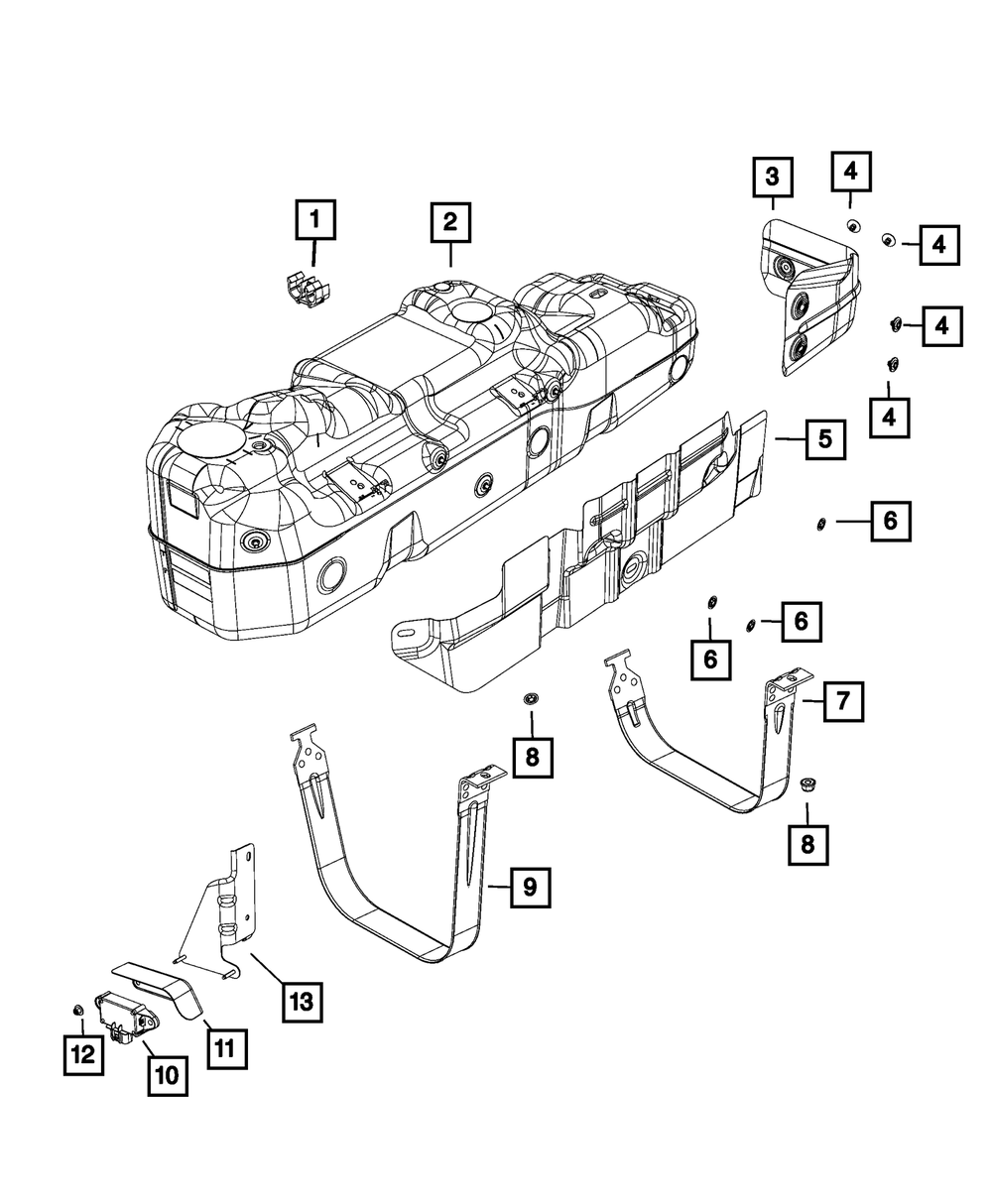 1
2
3
4
4
4
4
5
6
6
6
7
8
8
9
13
11
12
10