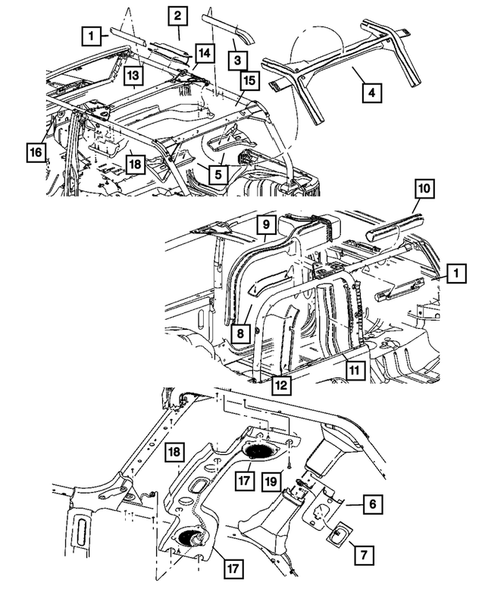 1
2
3
14
13
15
4
16
18
5
10
9
1
8
11
12
18
17
19
6
7
17