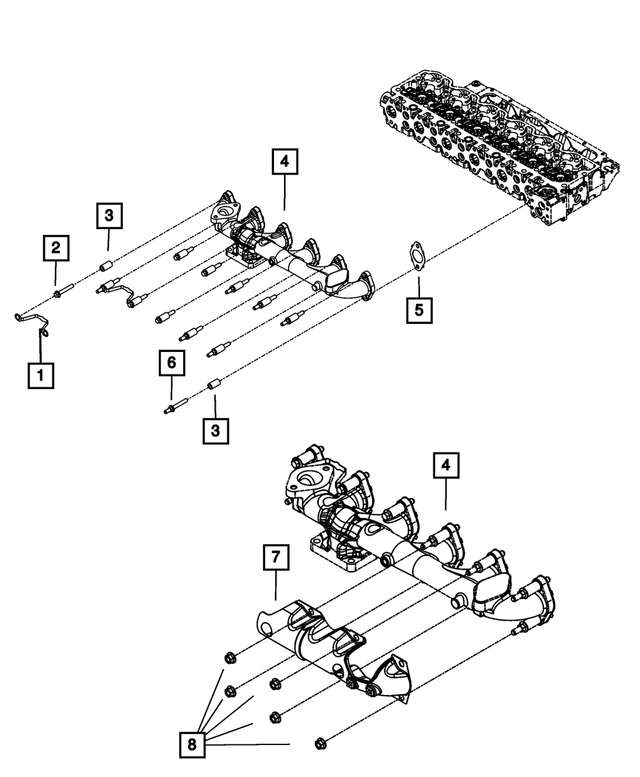 4
3
2
5
1
6
3
4
7
8