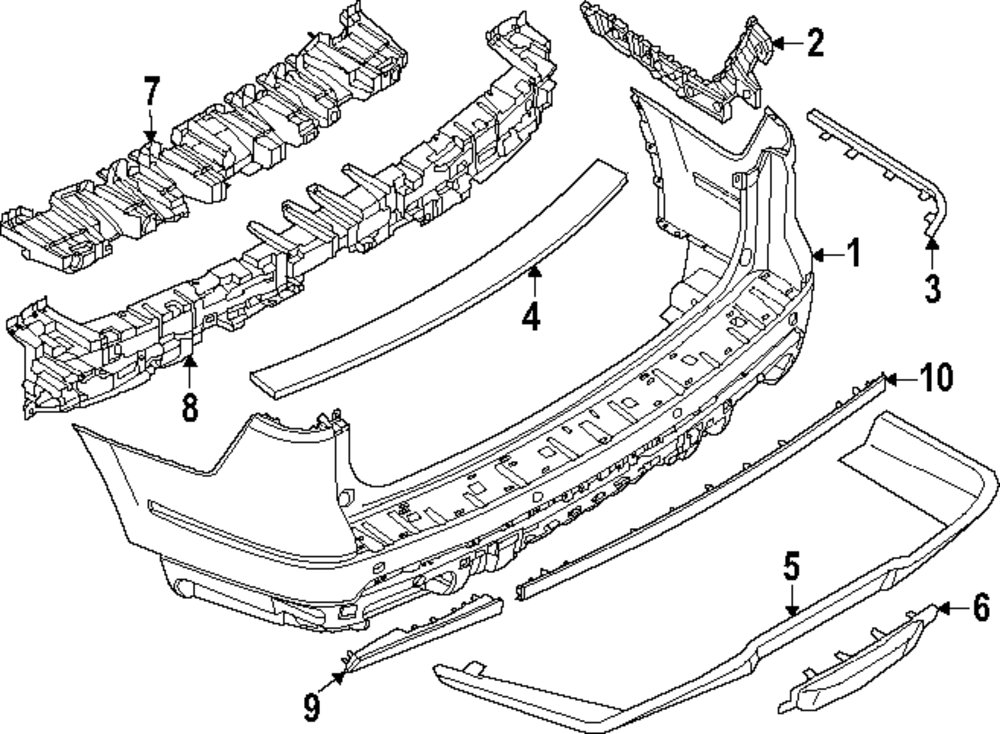 7
2
1
3
4
8
10
5
6
9