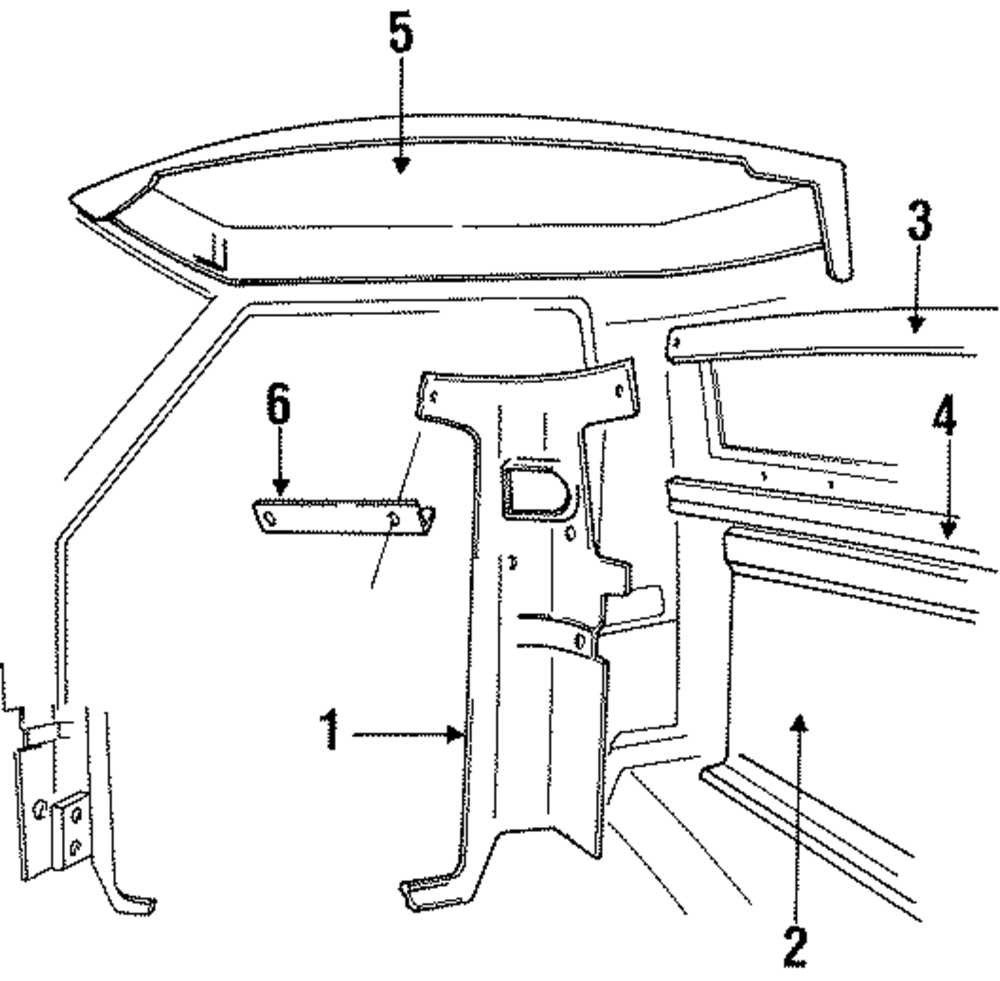 5
3
6
4
1
2