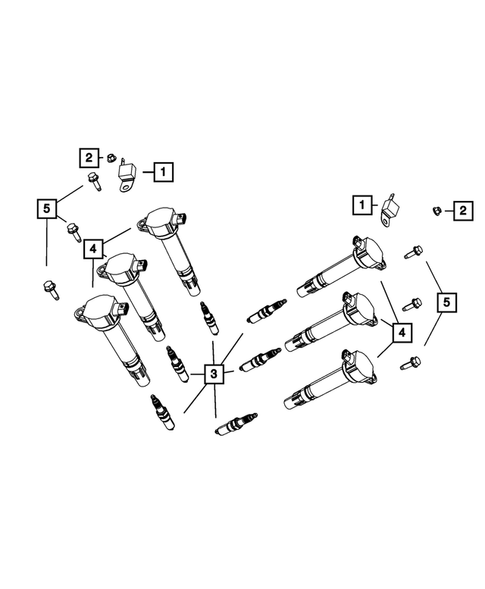 2
1
5
4
1
2
5
4
3