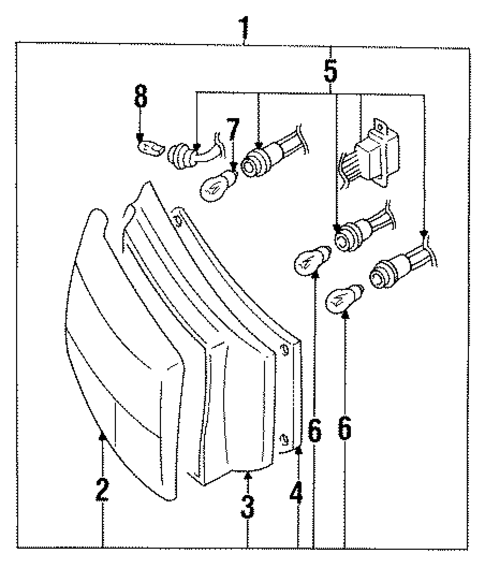 1
5
8
7
6
6
2
3
4