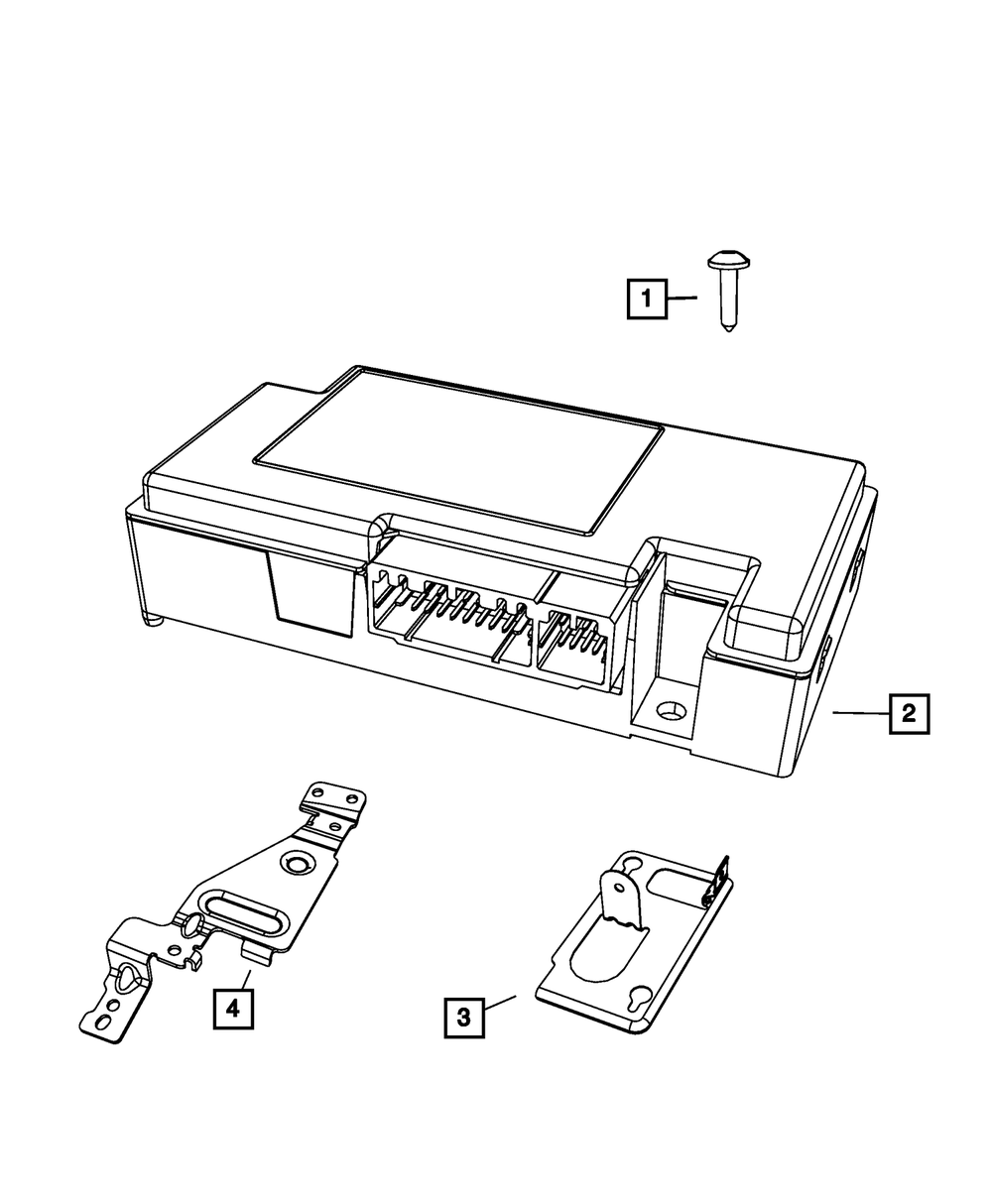 1
2
4
3