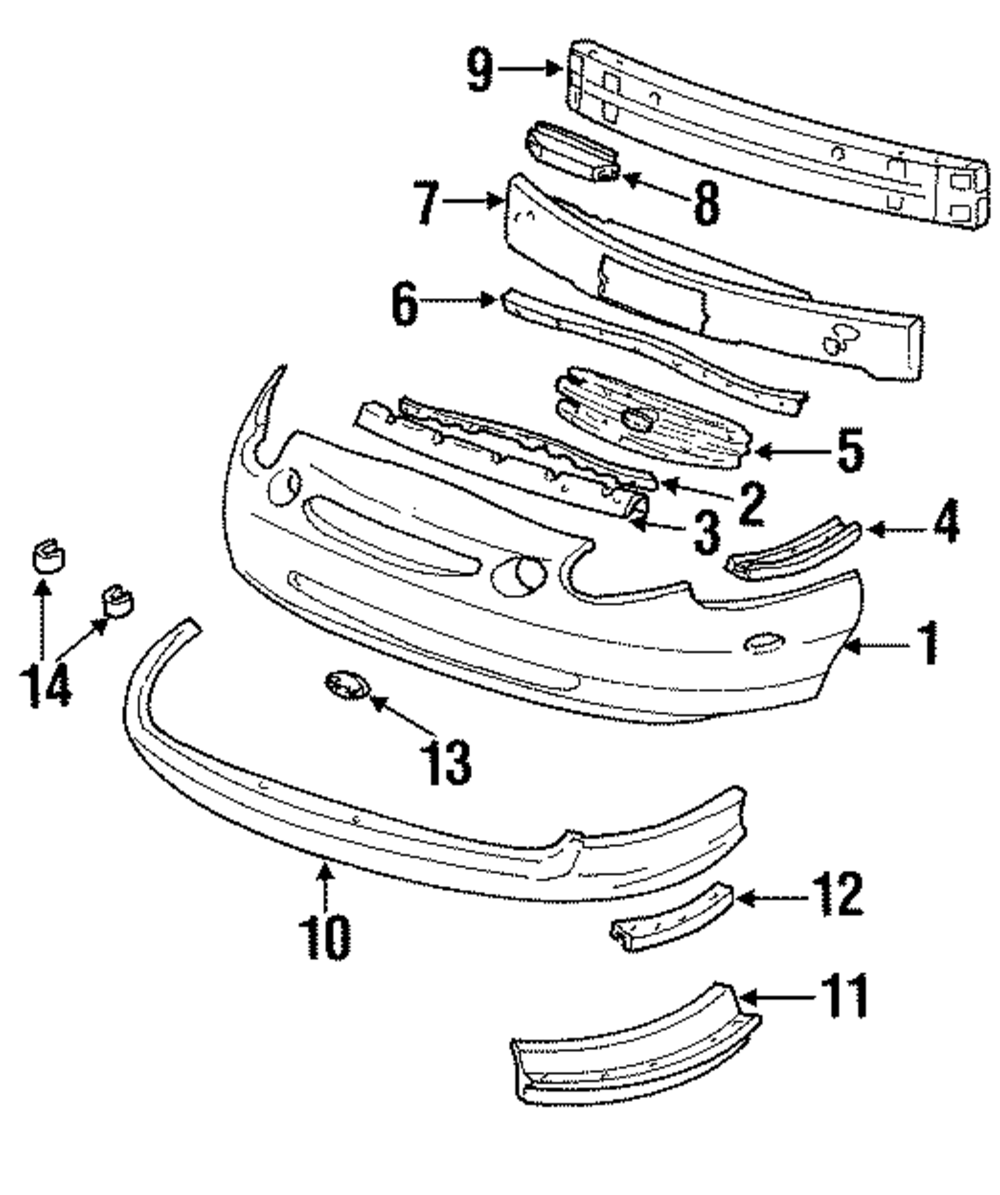 9
8
7
6
5
2
3
4
1
14
13
10
12
11