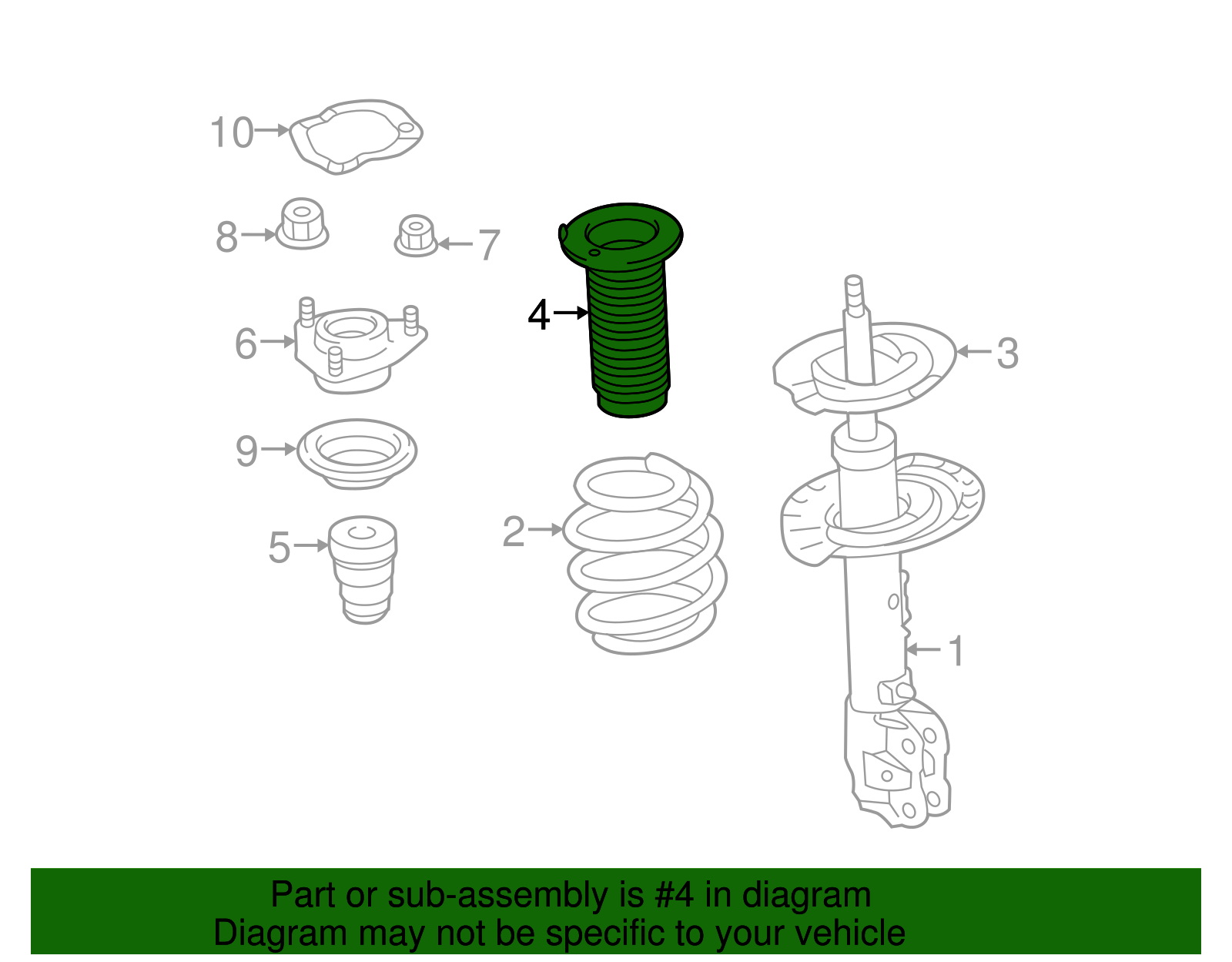 10
8
7
4
6
3
9
2
5
1

Part or sub-assembly is #4 in diagram
Diagram may not be specific to your vehicle