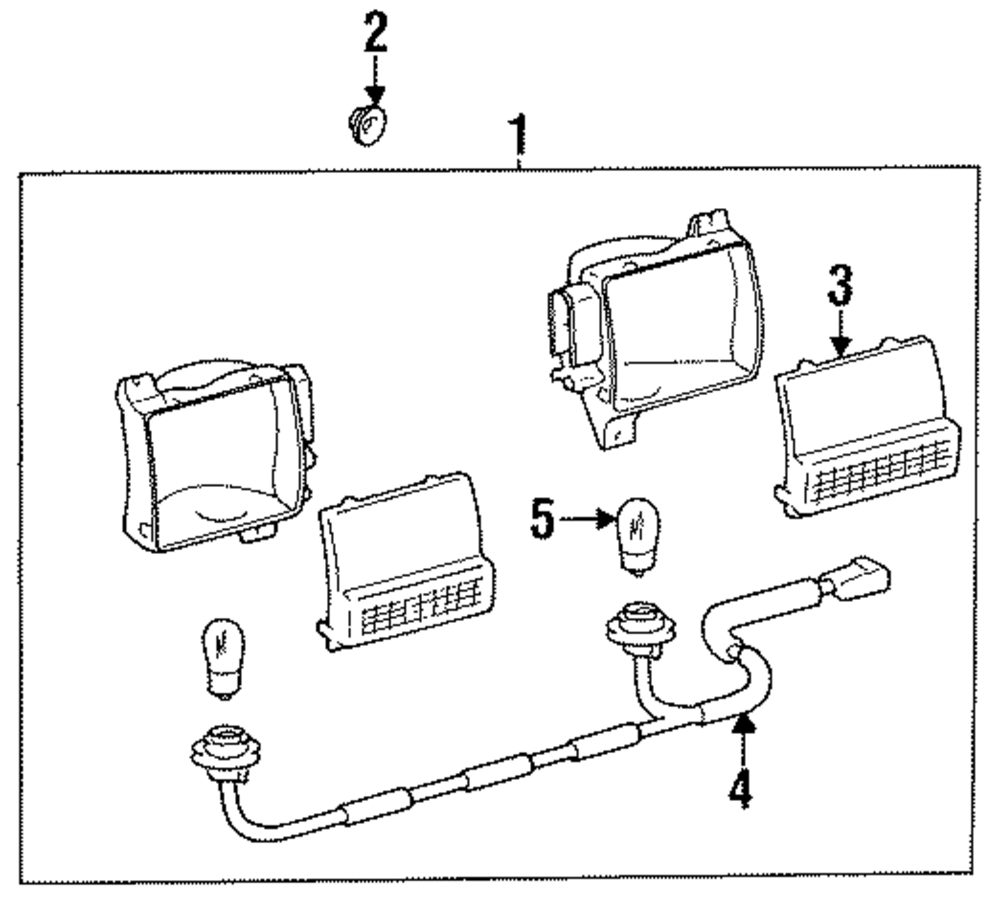 2
1
3
5
4