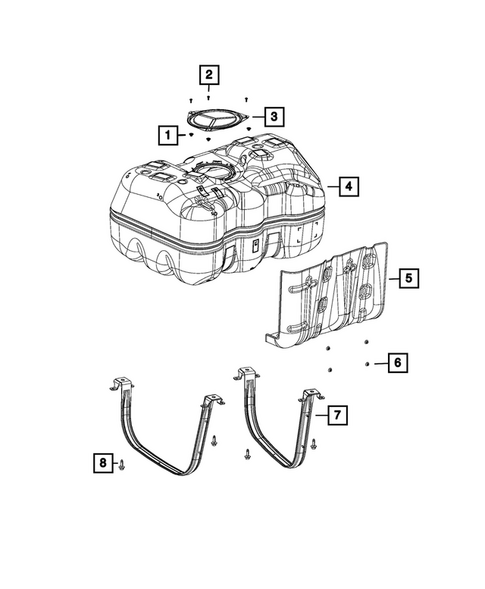 2
3
1
4
5
6
7
8