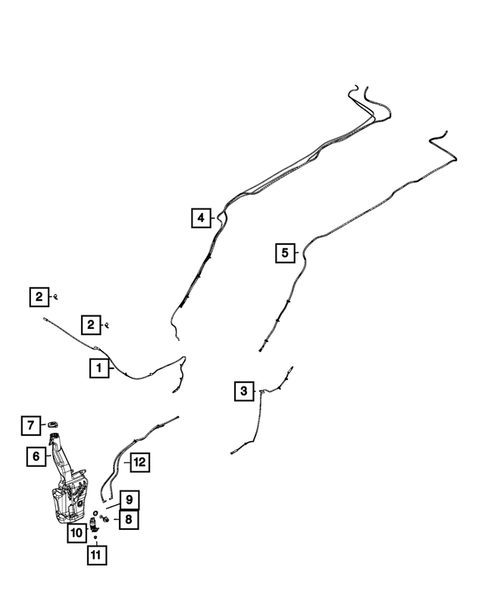 4
5
2
2
1
3
7
6
12
9
8
10
11