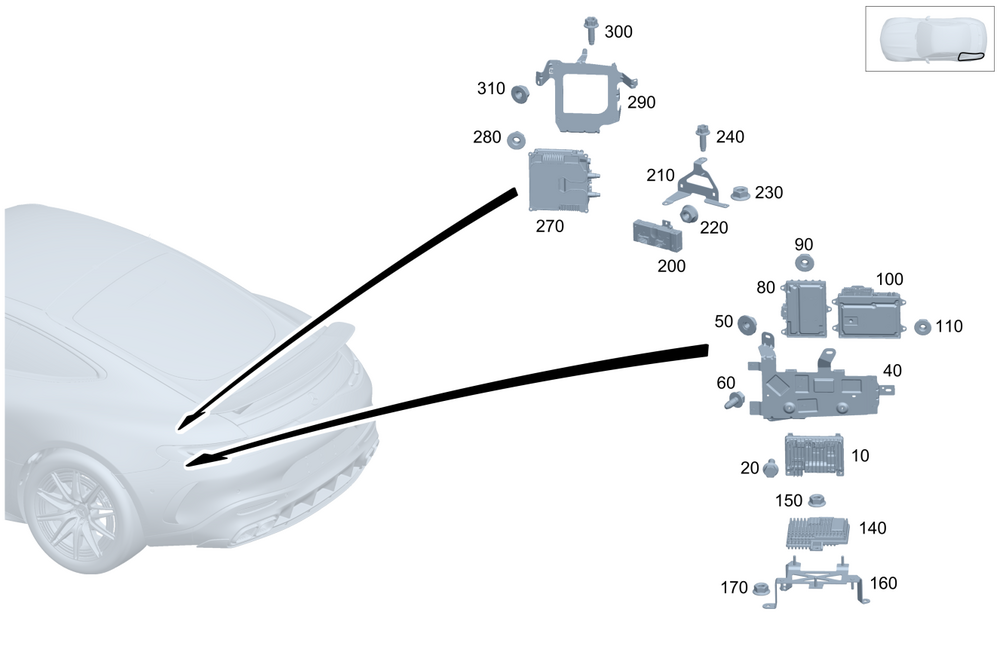 300
310
290
280
240
210
230
270
220
200
90
80
100
50
110
40
60
10
20
150
140
170
160