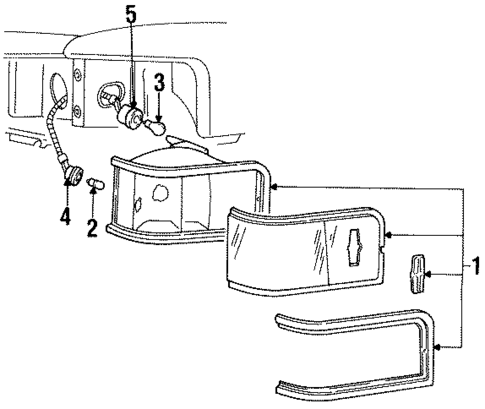 5
3
4
2
1