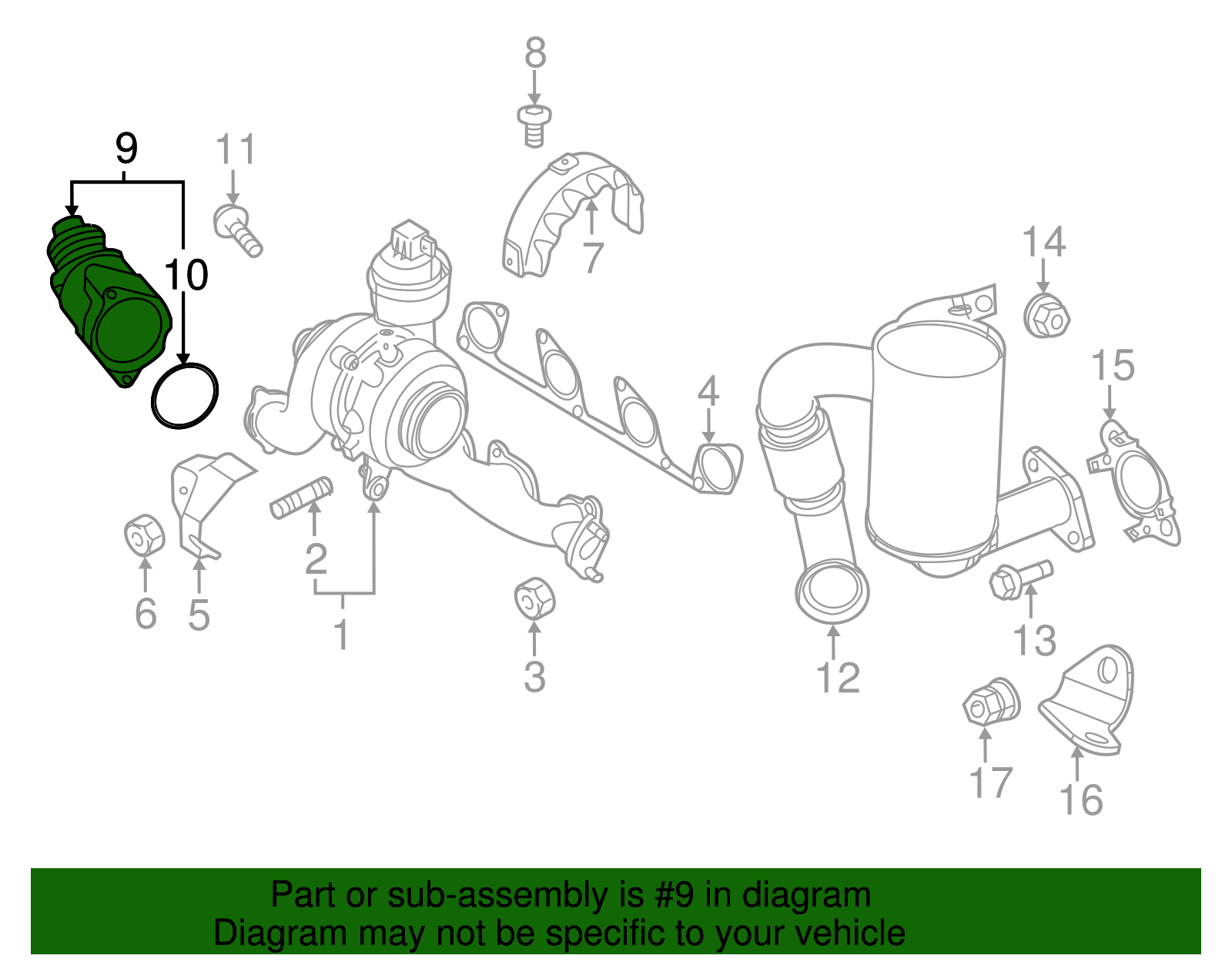 8
9
11
10
7
14
15
4
2
6
5
1
3
12
13
17
16

Part or sub-assembly is #9 in diagram
Diagram may not be specific to your vehicle