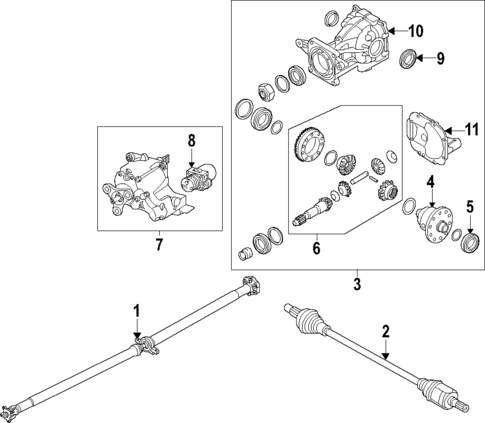 10
9
8
11
4
5
7
6
3
1
2