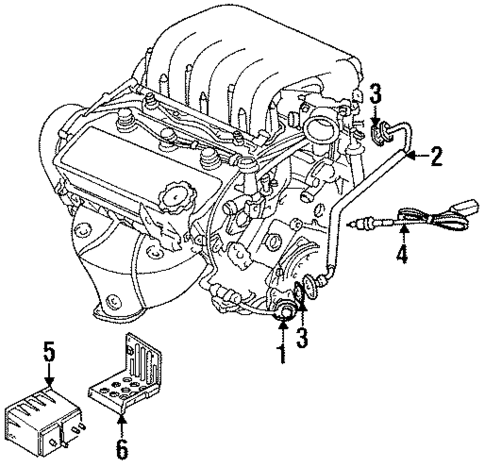 3
2
4
3
1
5
6