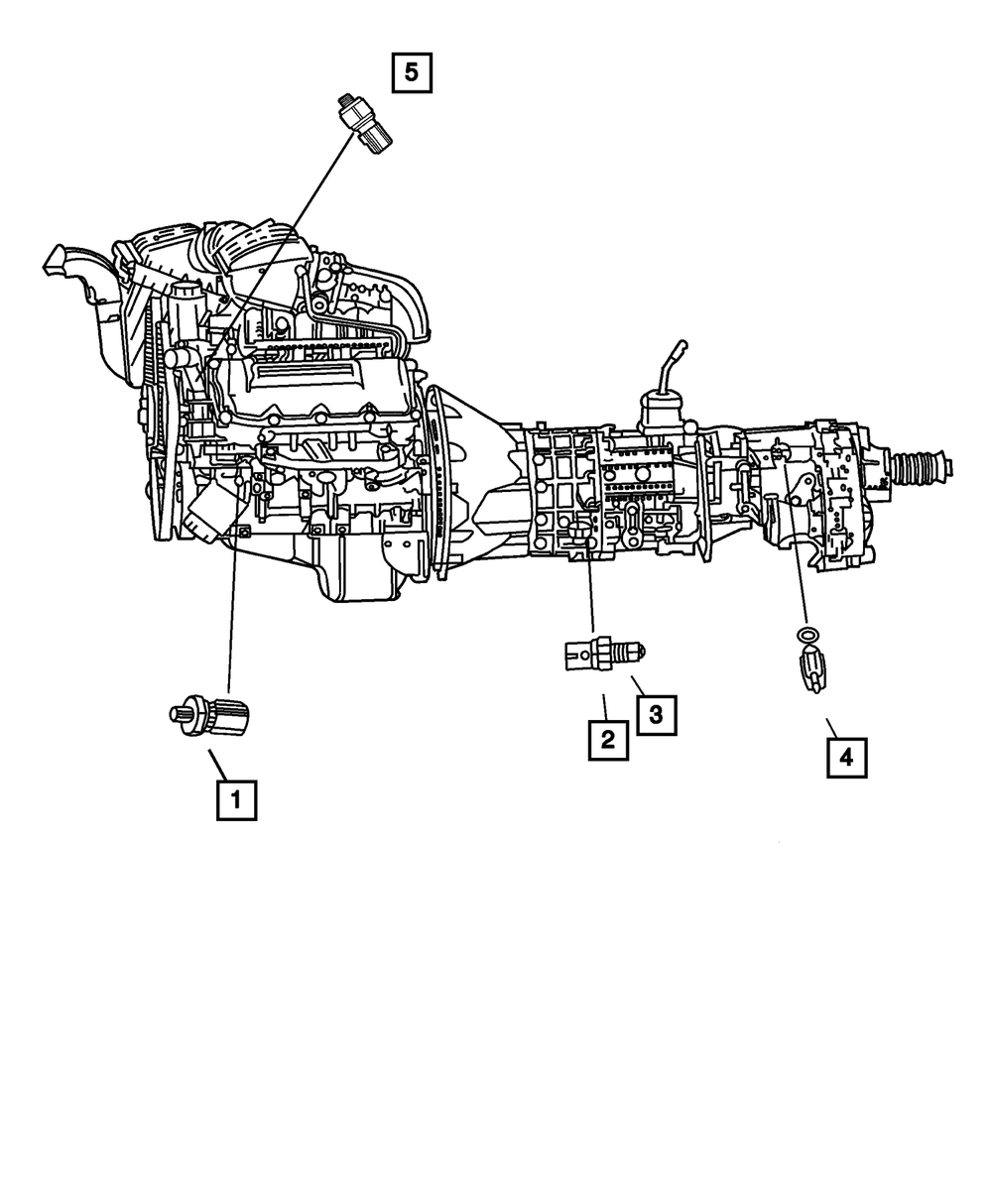 5

1

2

3

4