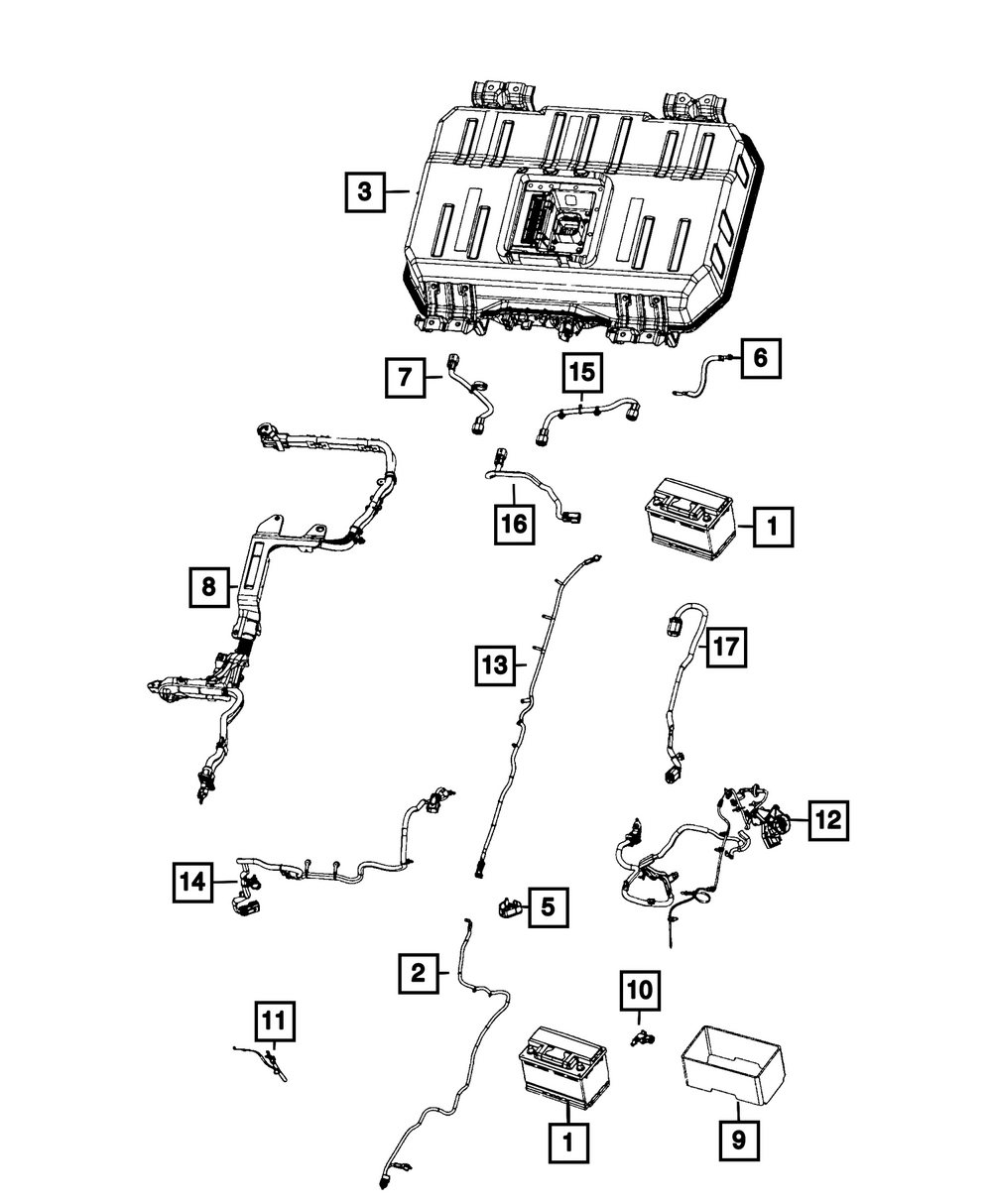 3
7
15
6
16
1
8
13
17
12
14
5
2
10
11
1
9