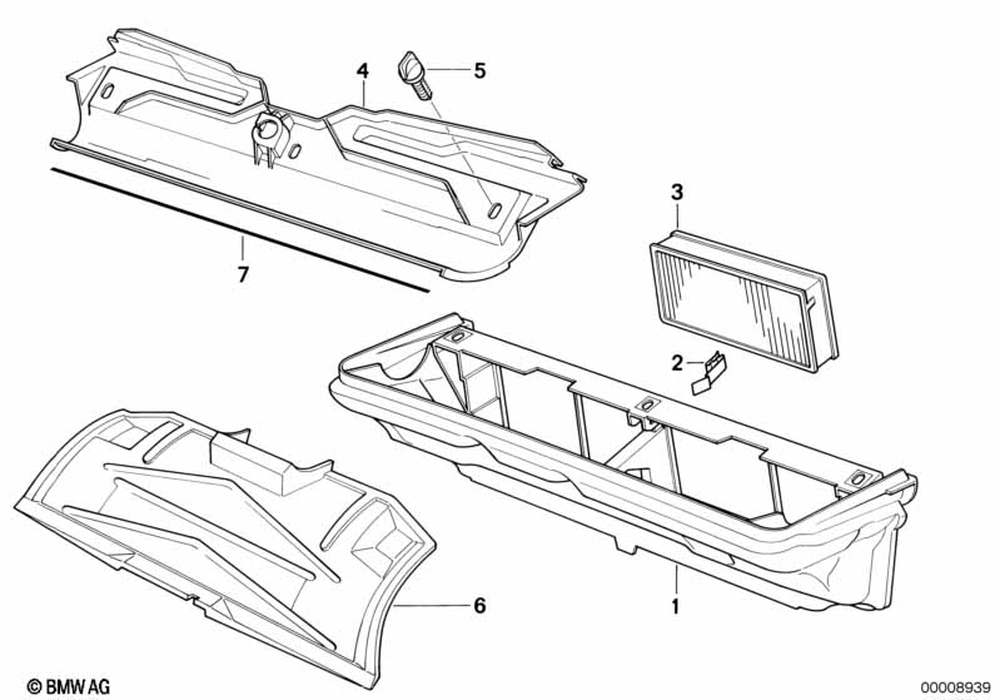 4
5
3
7
2
6
1
© BMW AG
00008939