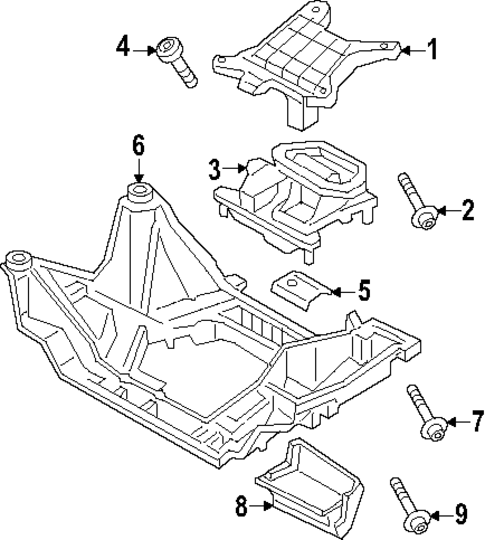 4
1
6
3
2
5
7
8
9