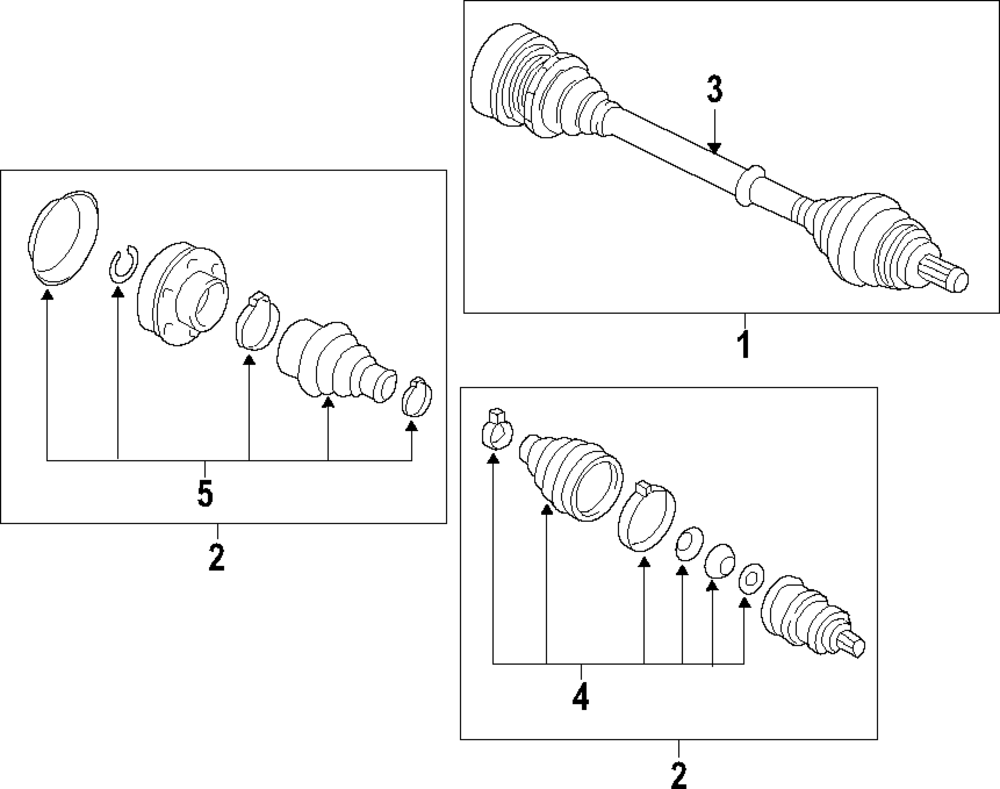 3

1

5

2

4

2