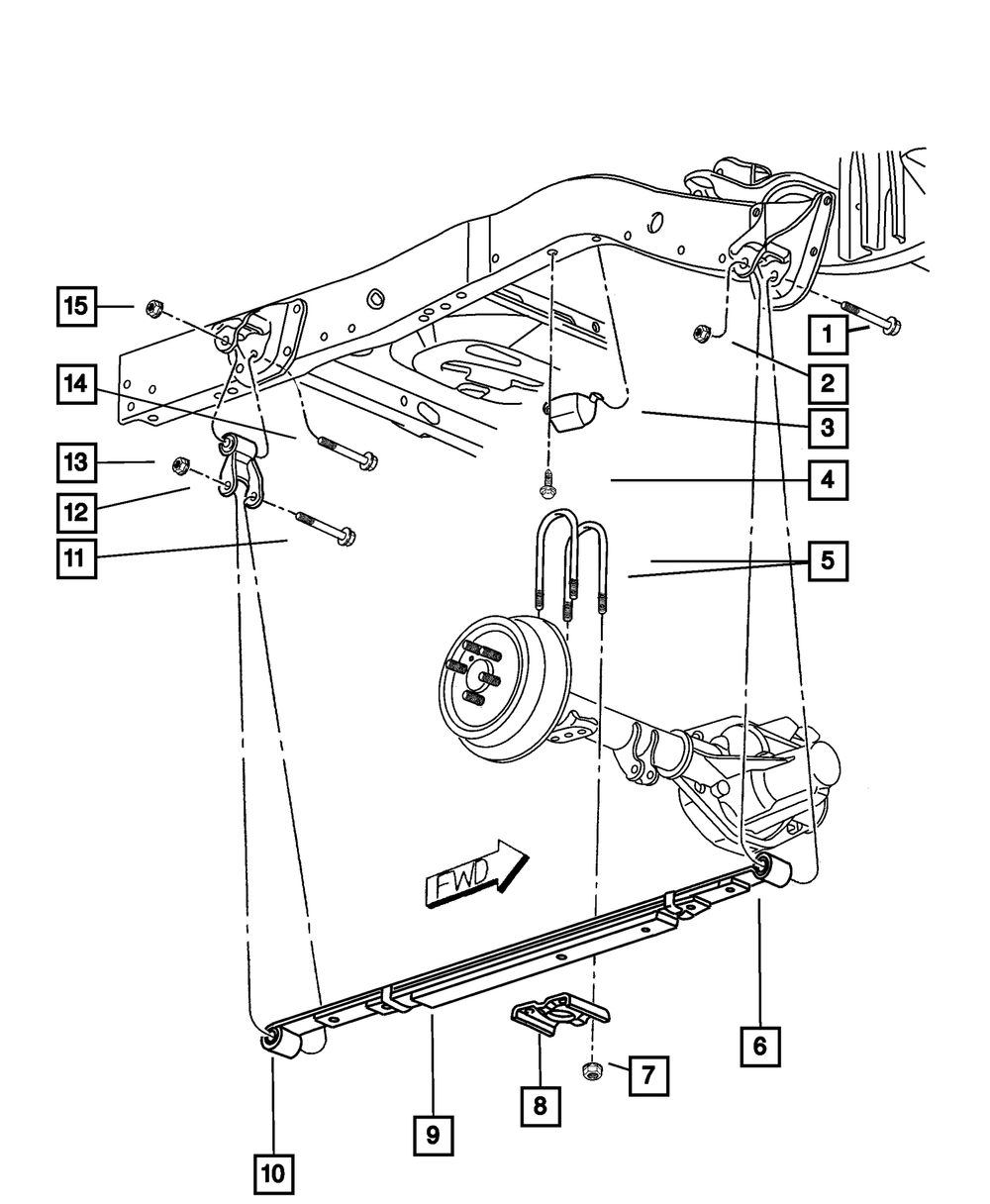 15
14
13
12
11
1
2
3
4
5
FWD
6
7
8
9
10