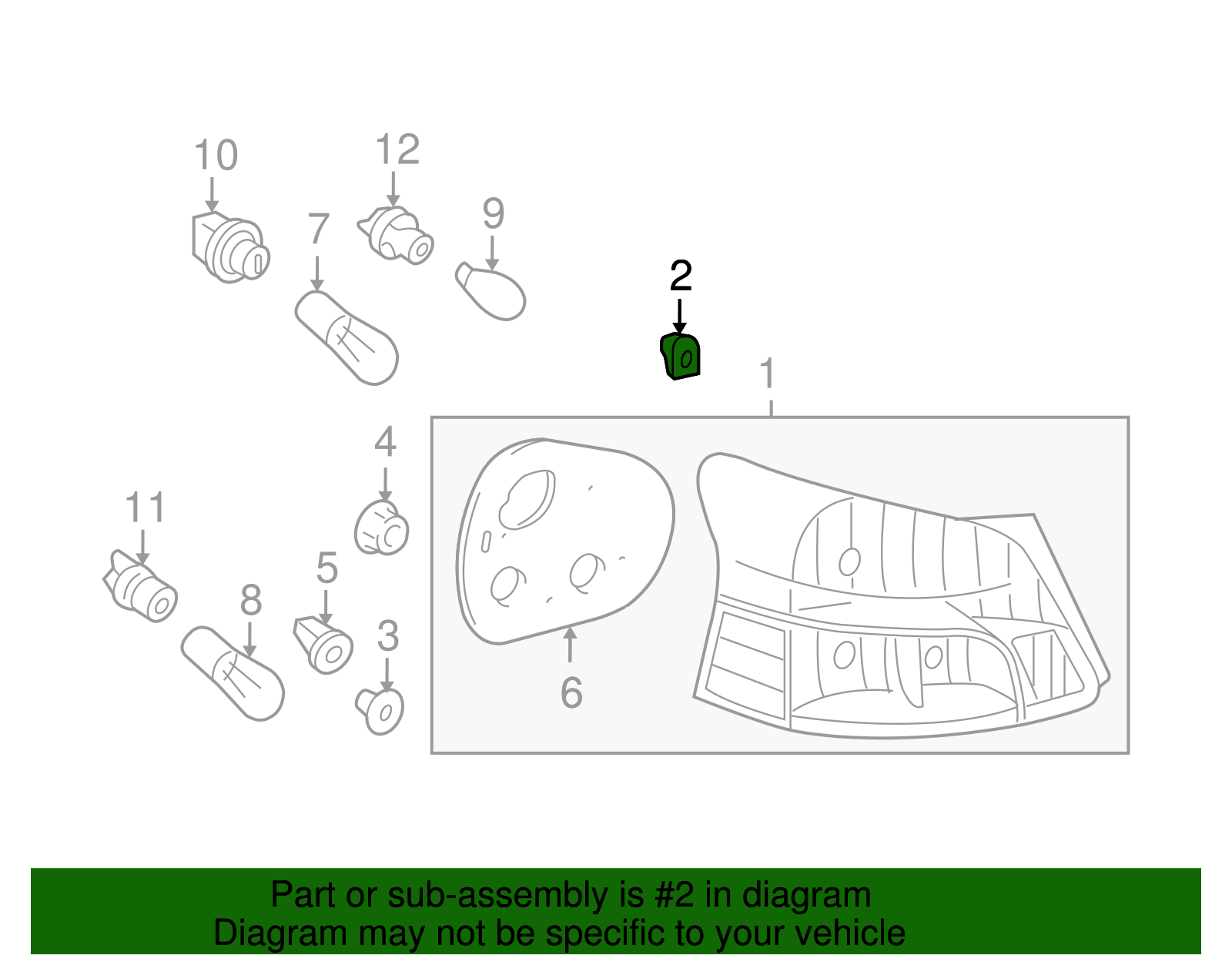 10
12
7
9
2
1
4
11
5
8
3
6

Part or sub-assembly is #2 in diagram
Diagram may not be specific to your vehicle