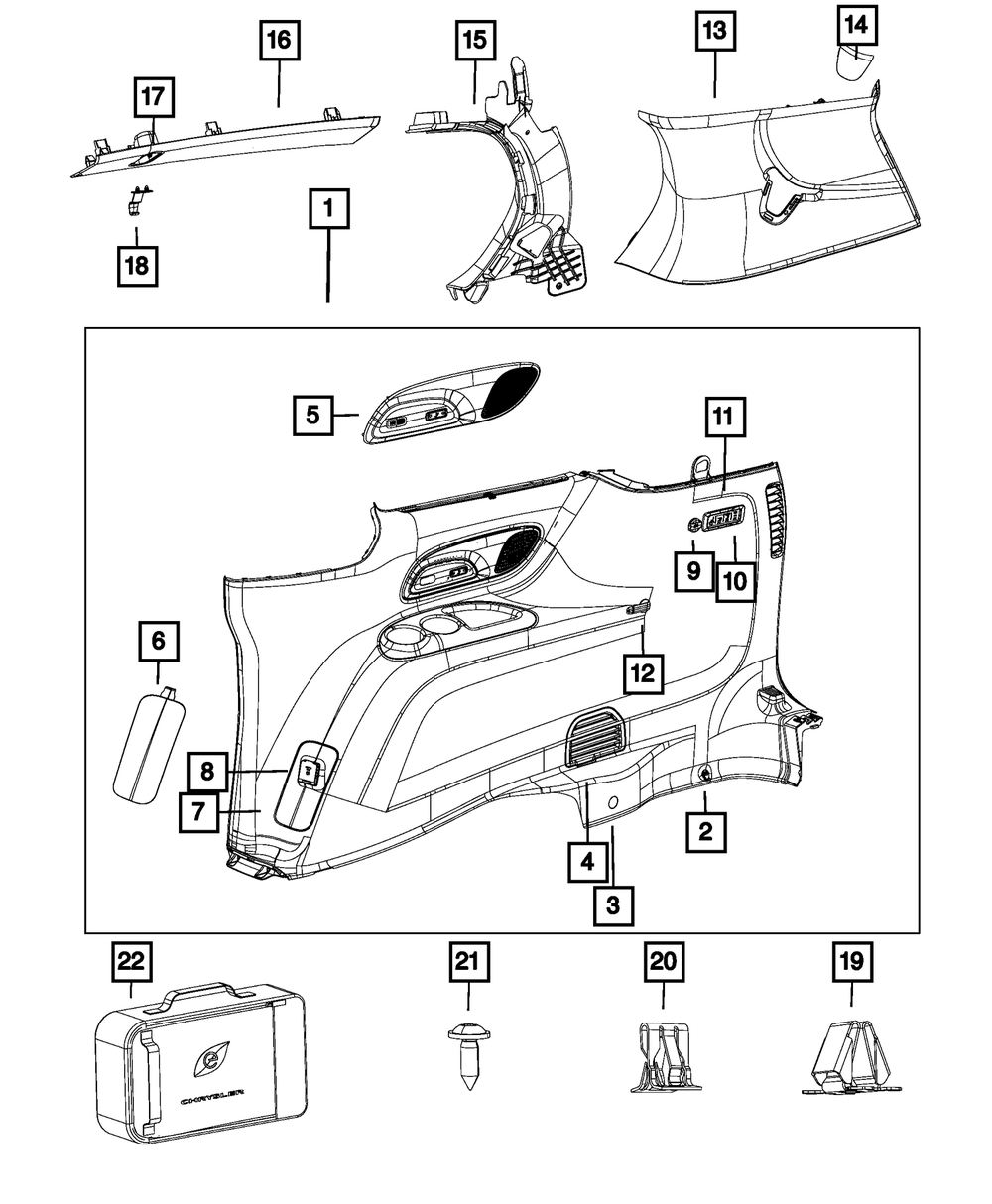 16
17
18
15
13
14
1
5
11
9
10
6
12
8
7
2
4
3
22
CHRYSLER
21
20
19