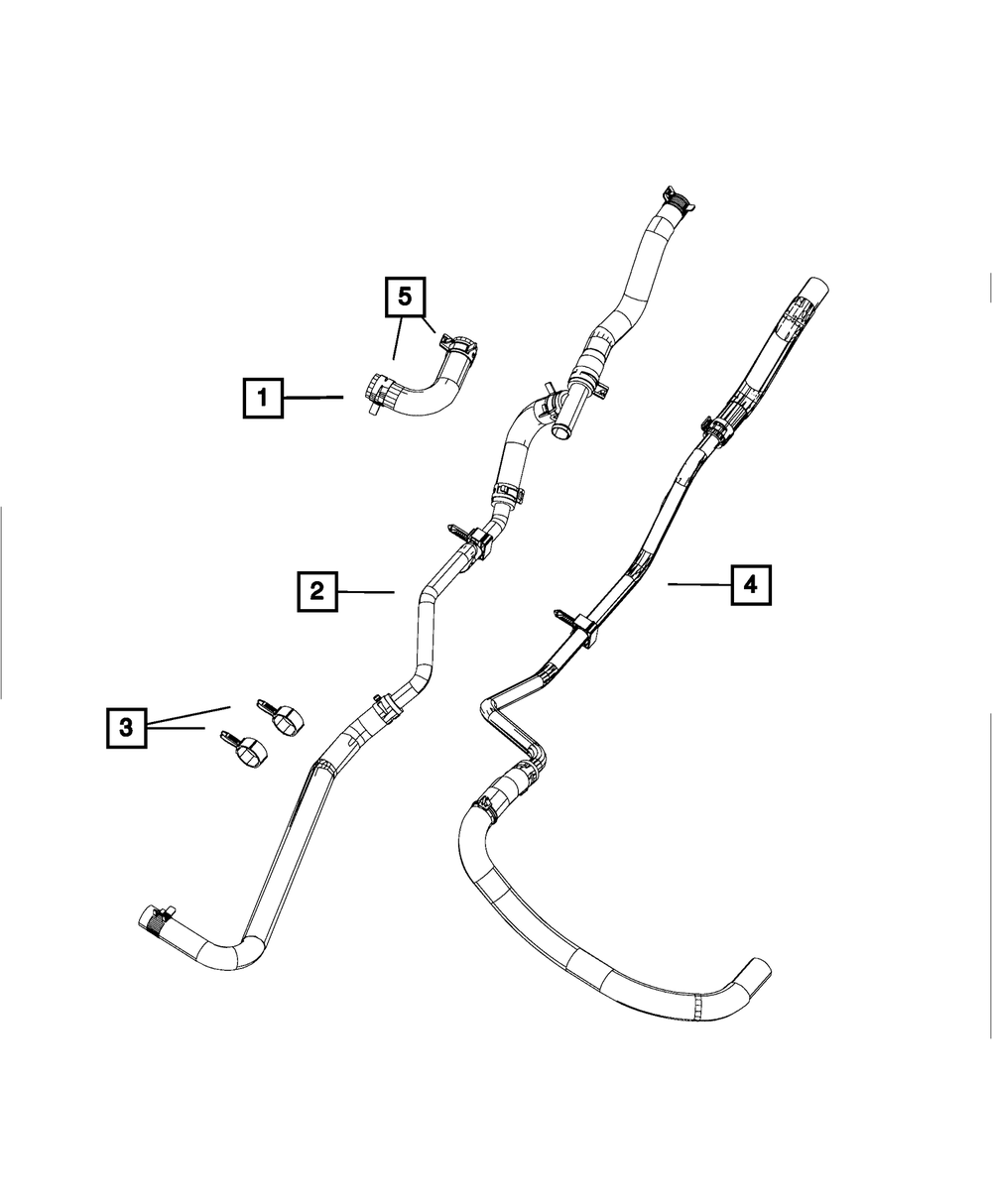 5
1
2
4
3