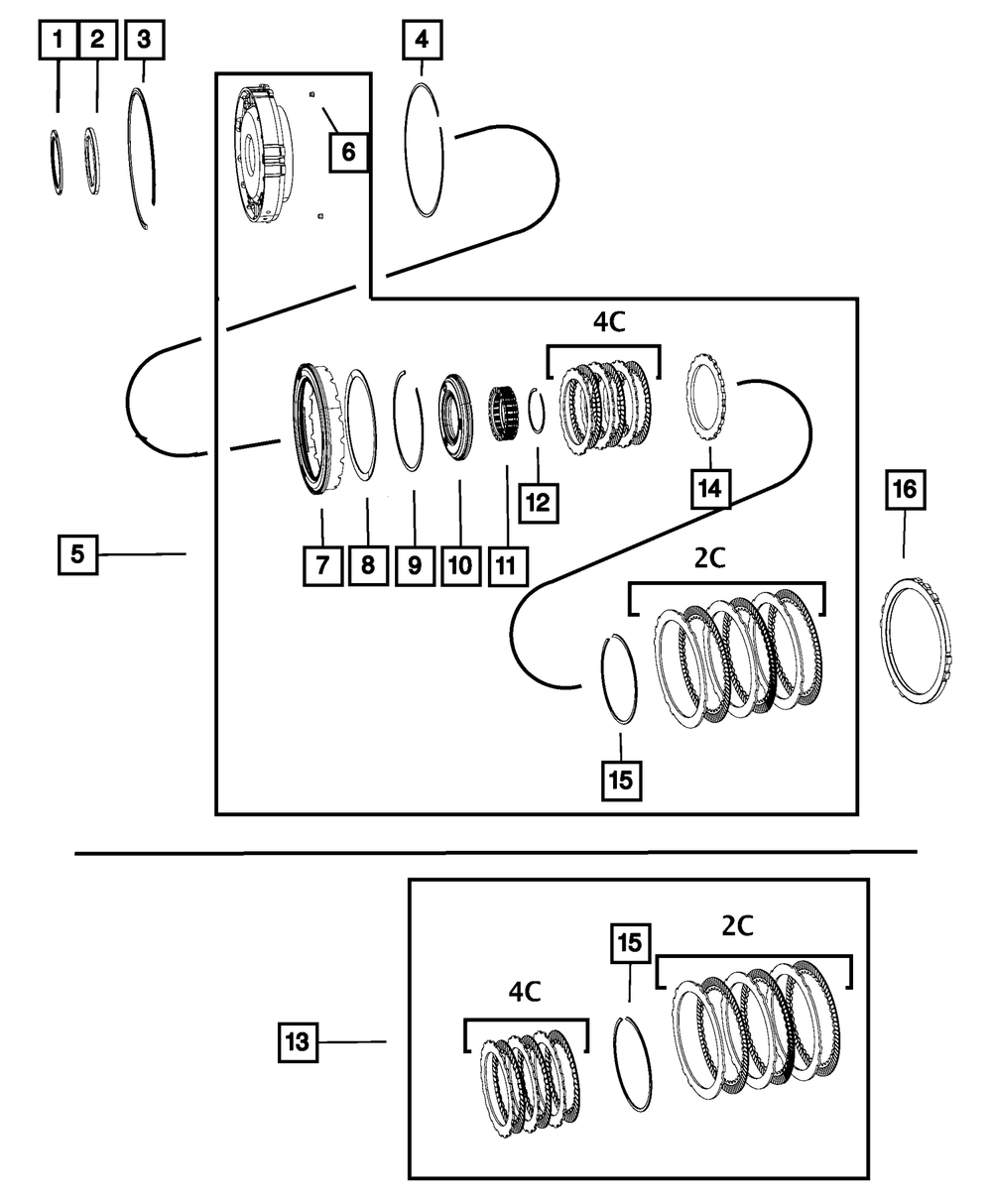 1 2 3 4

6

4C

12 14 16

5 7 8 9 10 11

2C

15

15 2C

4C

13