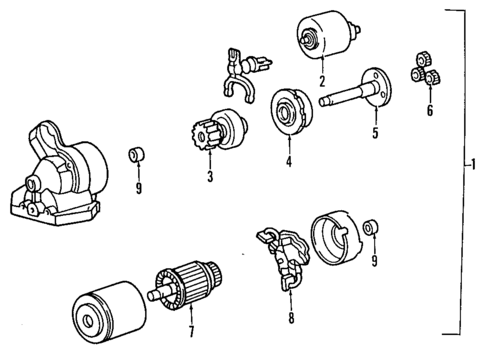 2
6
5
4
3
9
1
9
8
7