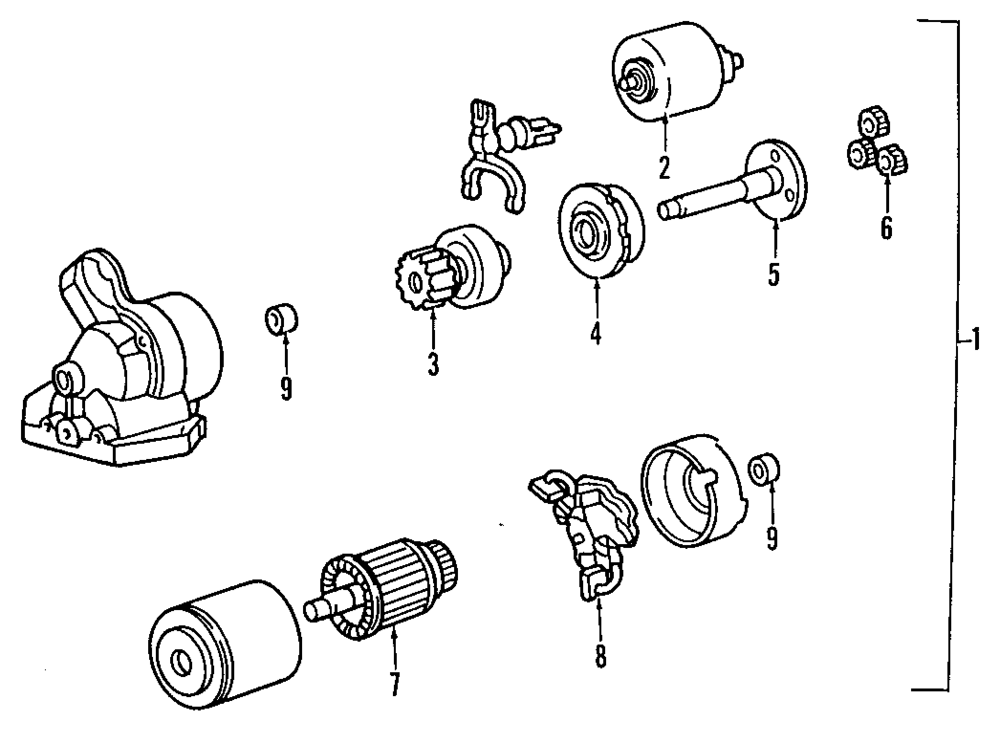 2
6
5
4
3
9
1
9
8
7