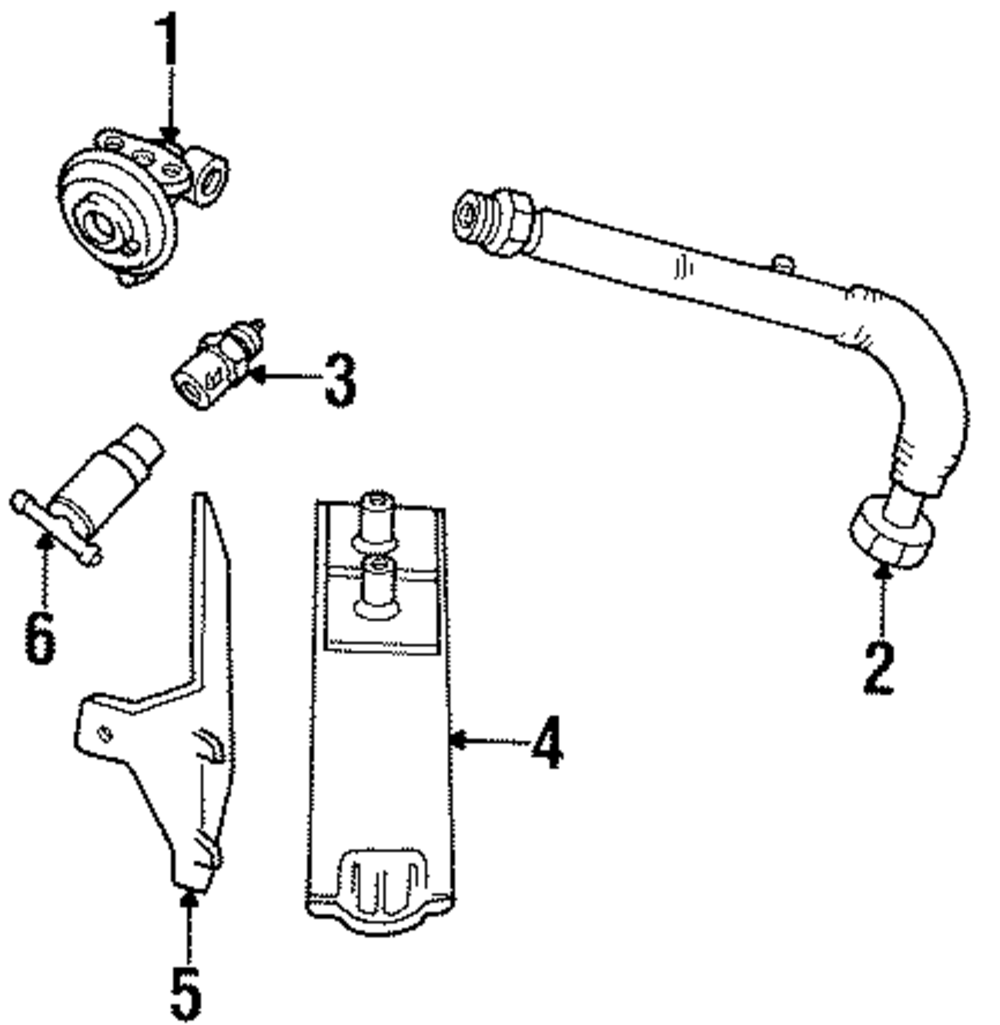 1
3
6
2
4
5