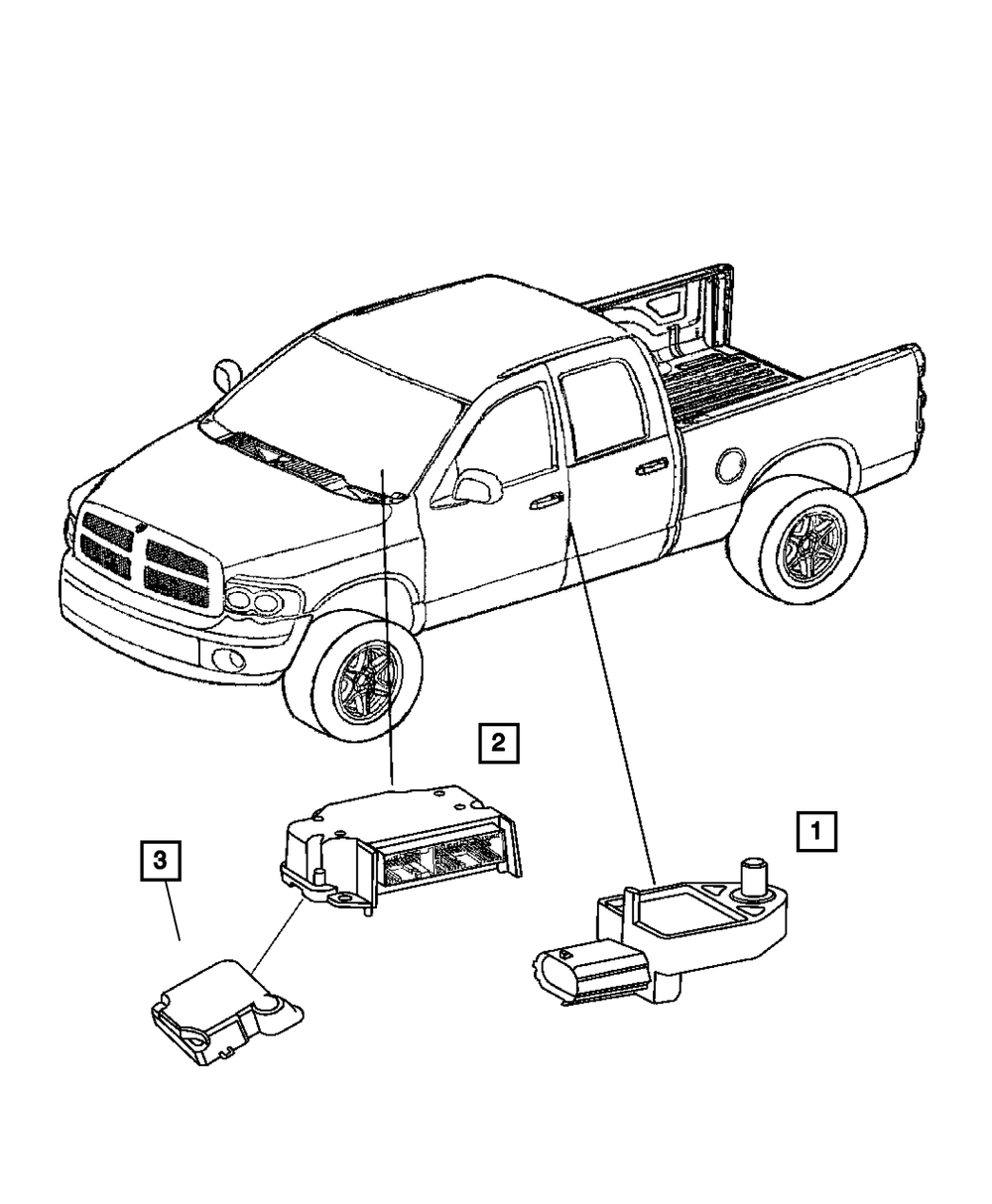 2

1

3