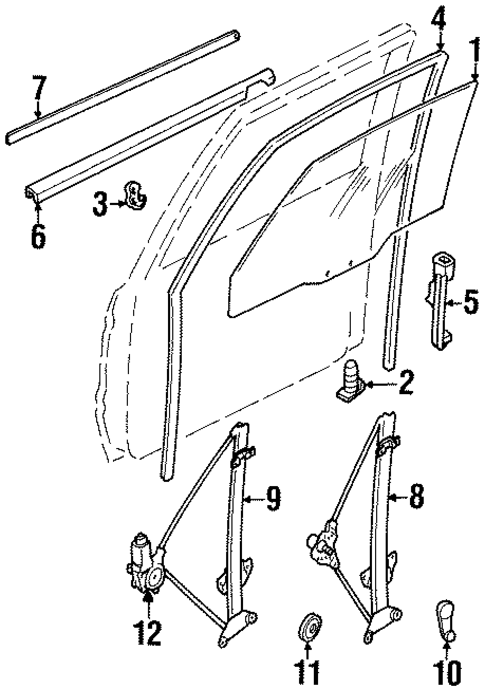 7
4
1
3
6
5
2
9
8
12
11
10