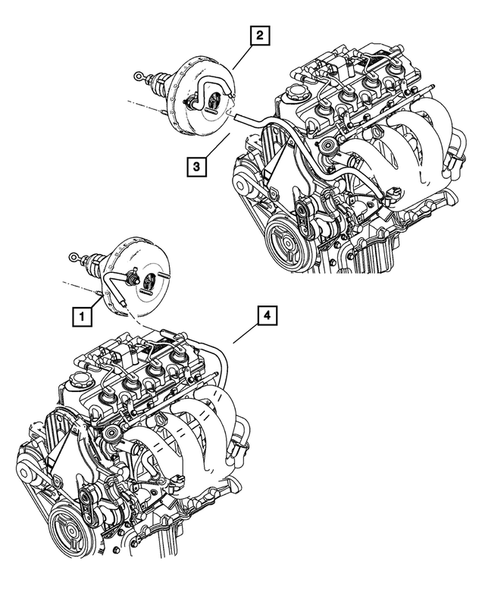 2
3
1
4