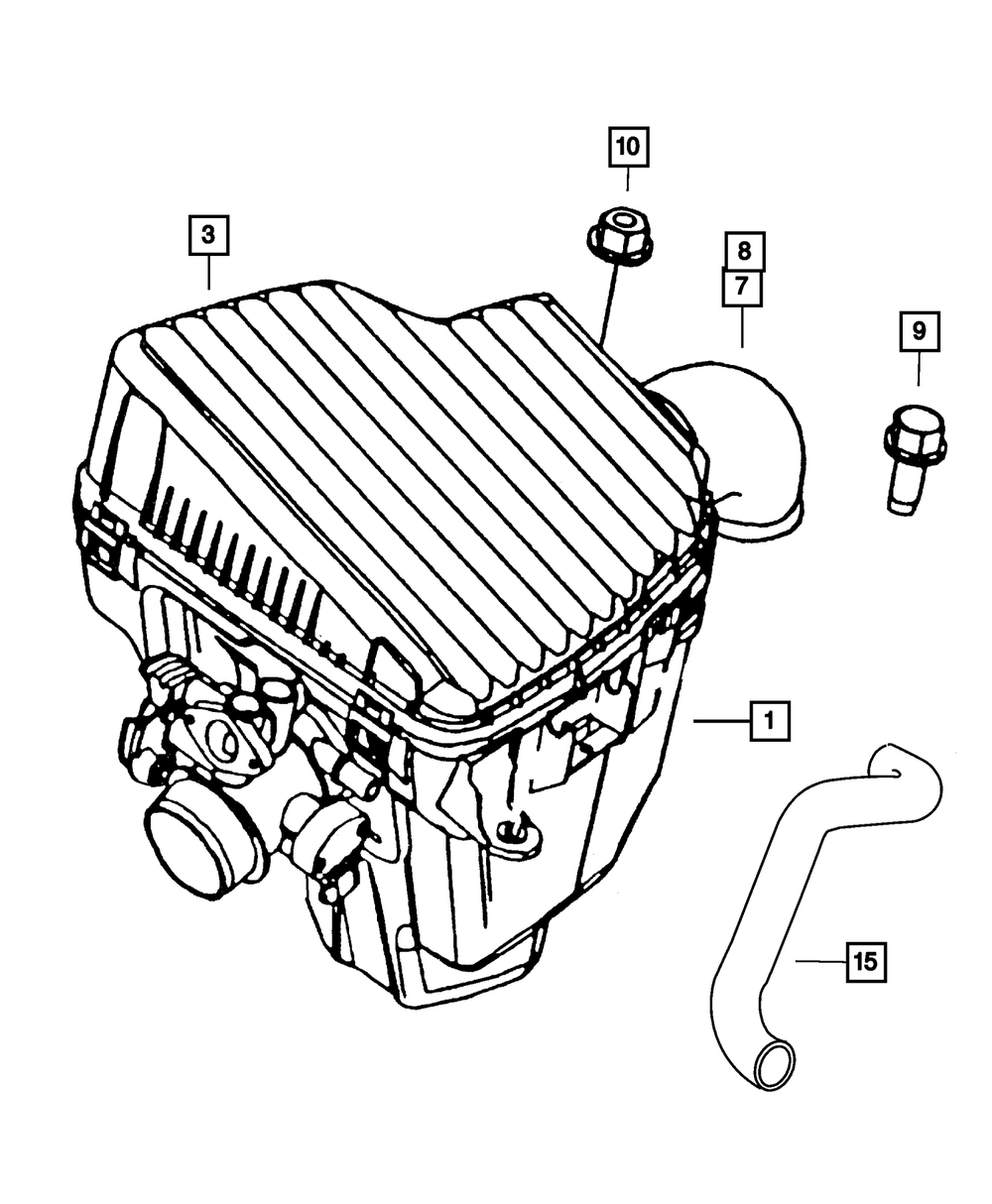 10

3

8

7

9

1

15