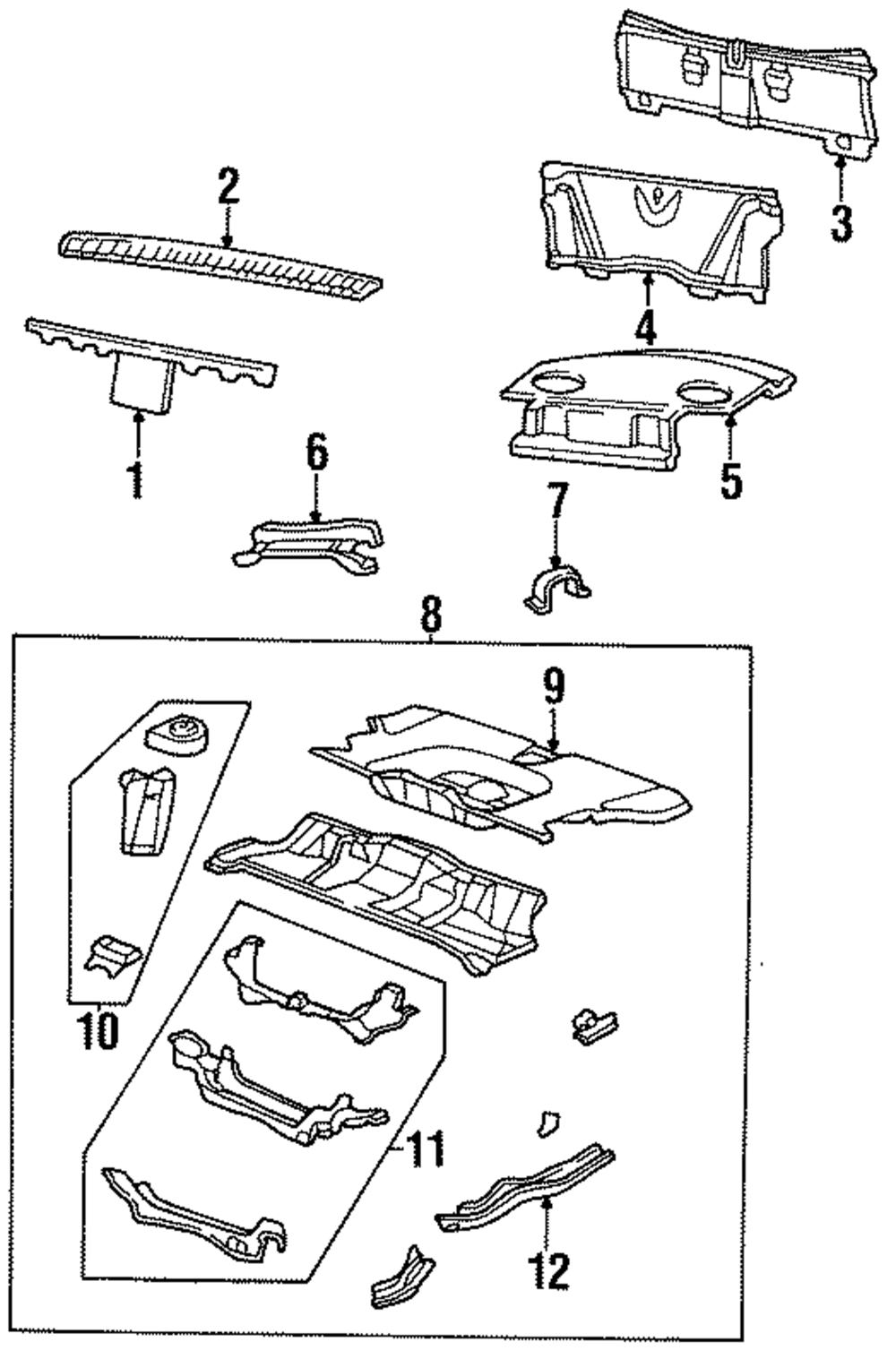 2
3
4
1
6
5
7
8
9
10
11
12