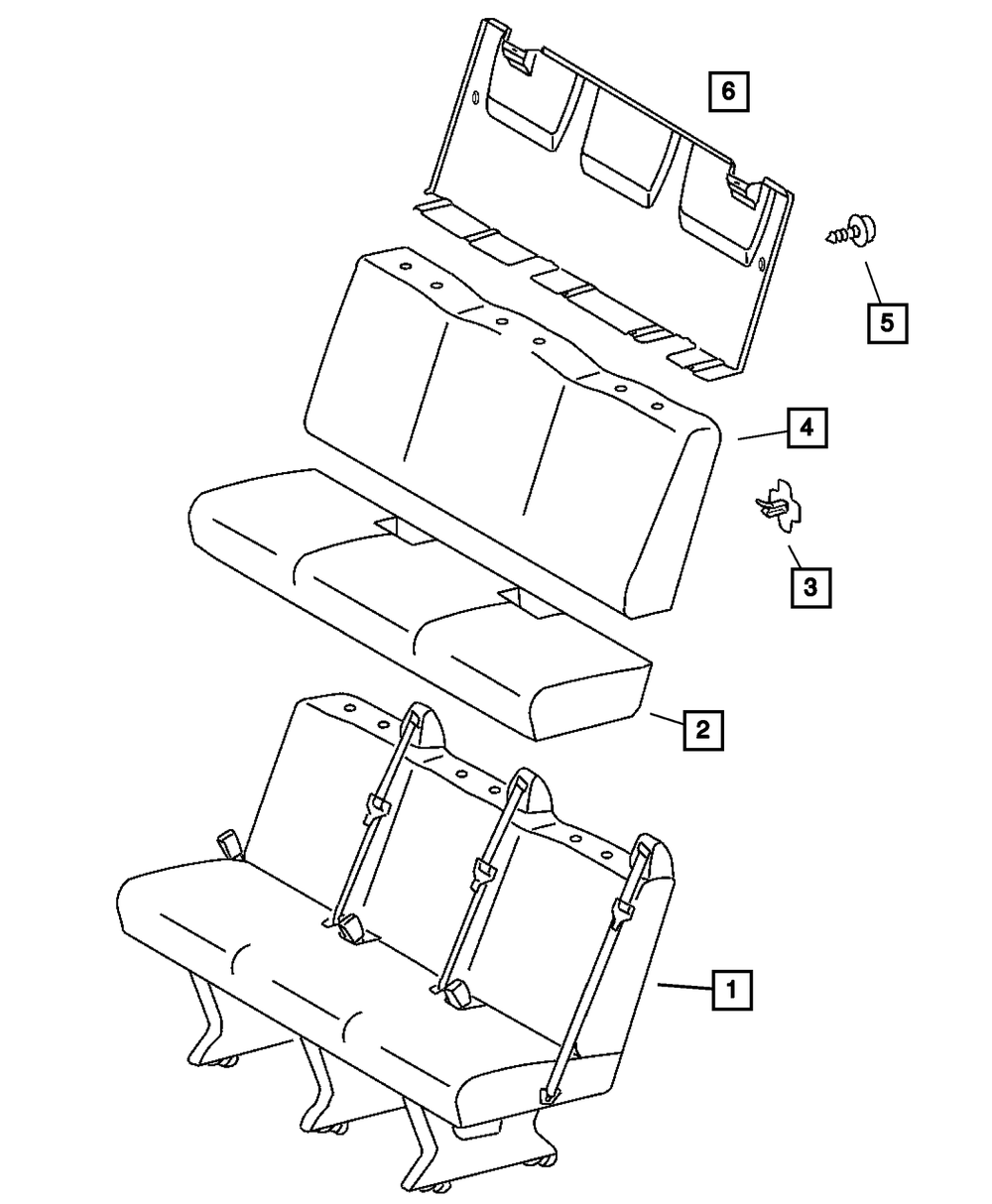 6
5
4
3
2
1