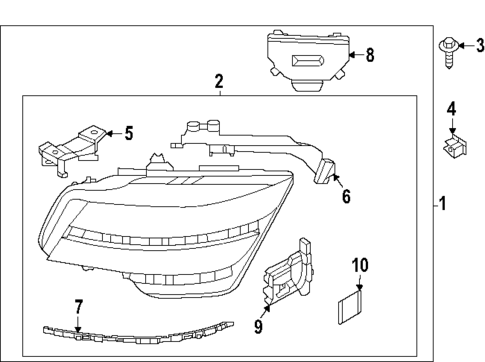 8
3
2
4
5
6
1
10
7
9