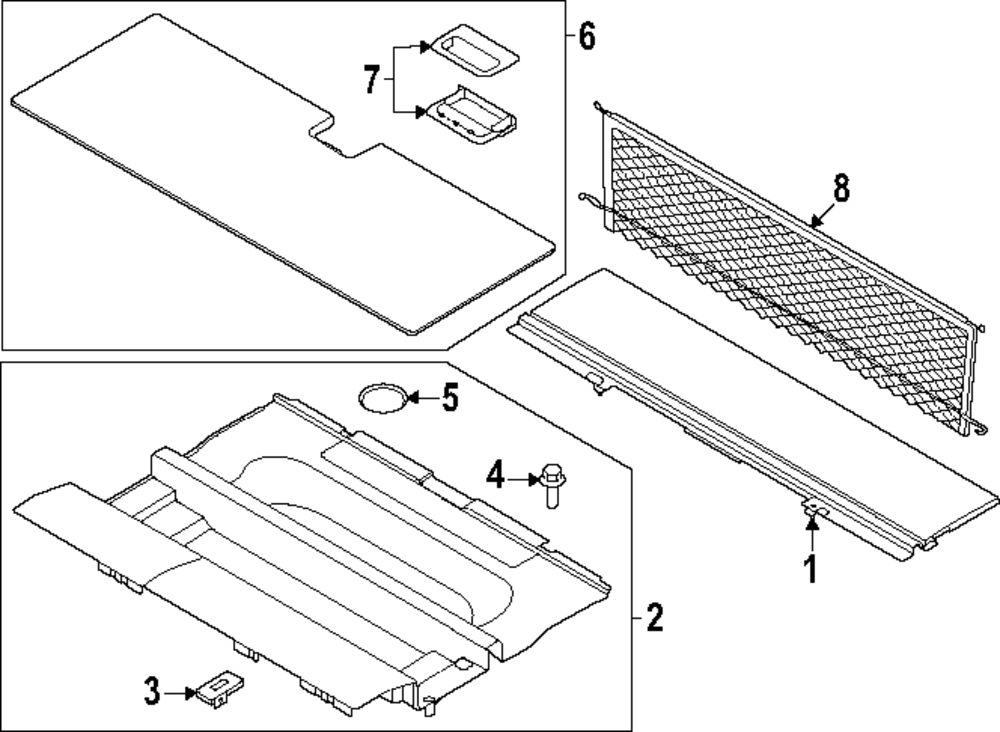 6
7
8
5
4
1
2
3