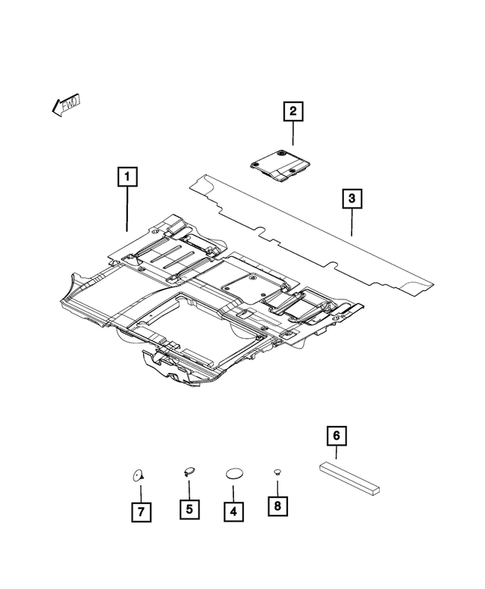 FWD

2

1

3

6

7

5

4

8