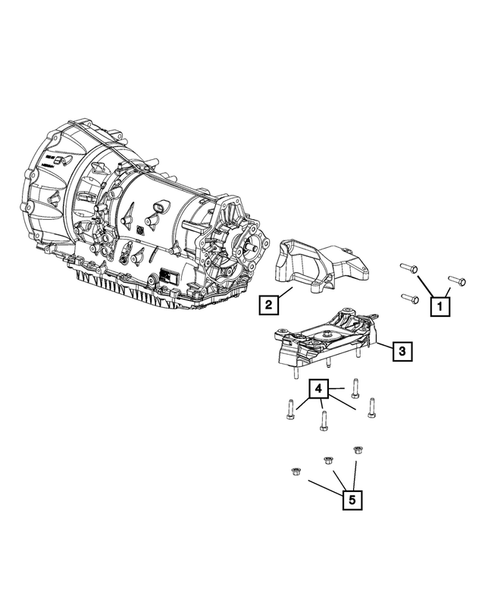 2
1
3
4
5