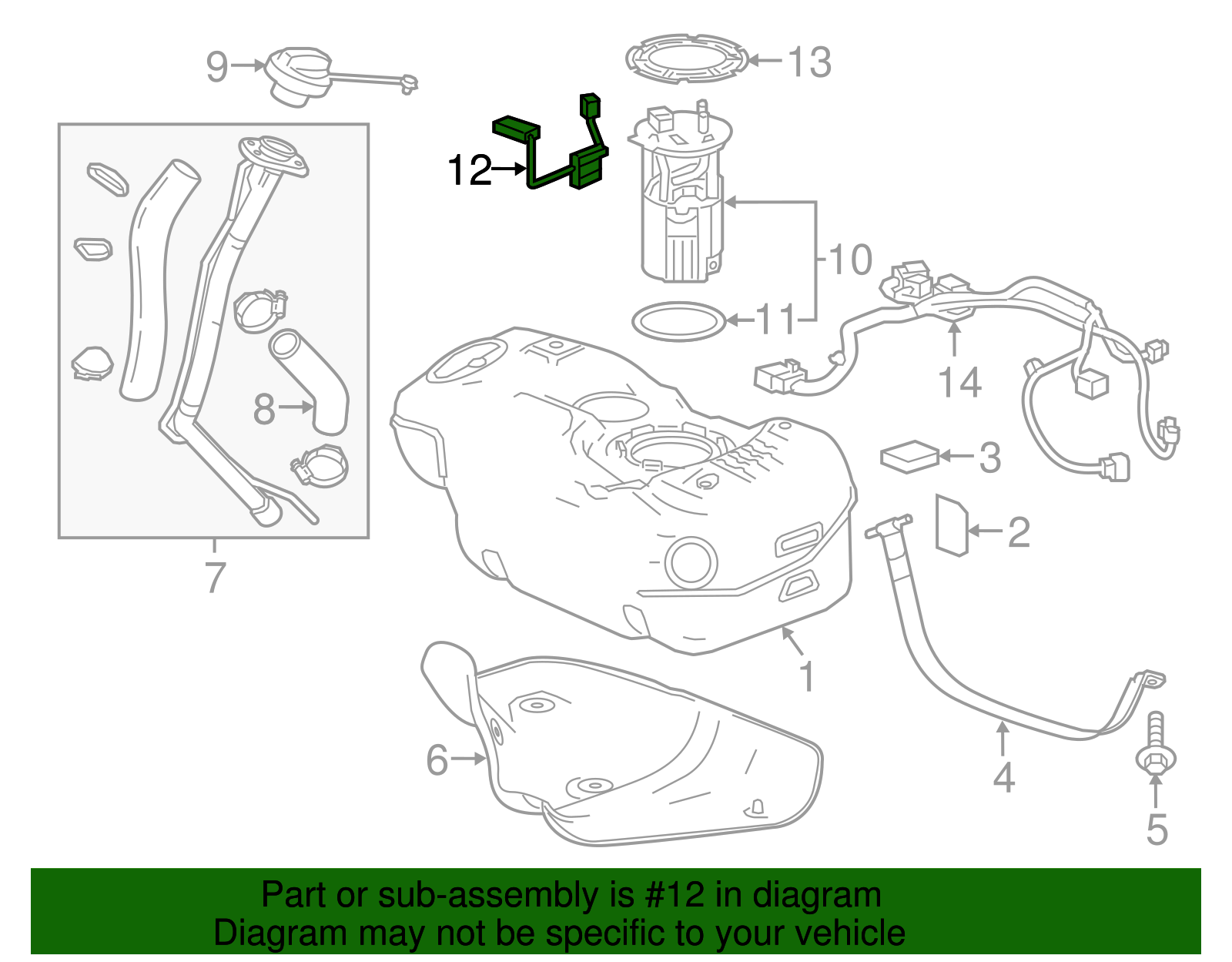 9
13
12
10
11
14
8
3
2
7
1
6
4
5

Part or sub-assembly is #12 in diagram
Diagram may not be specific to your vehicle