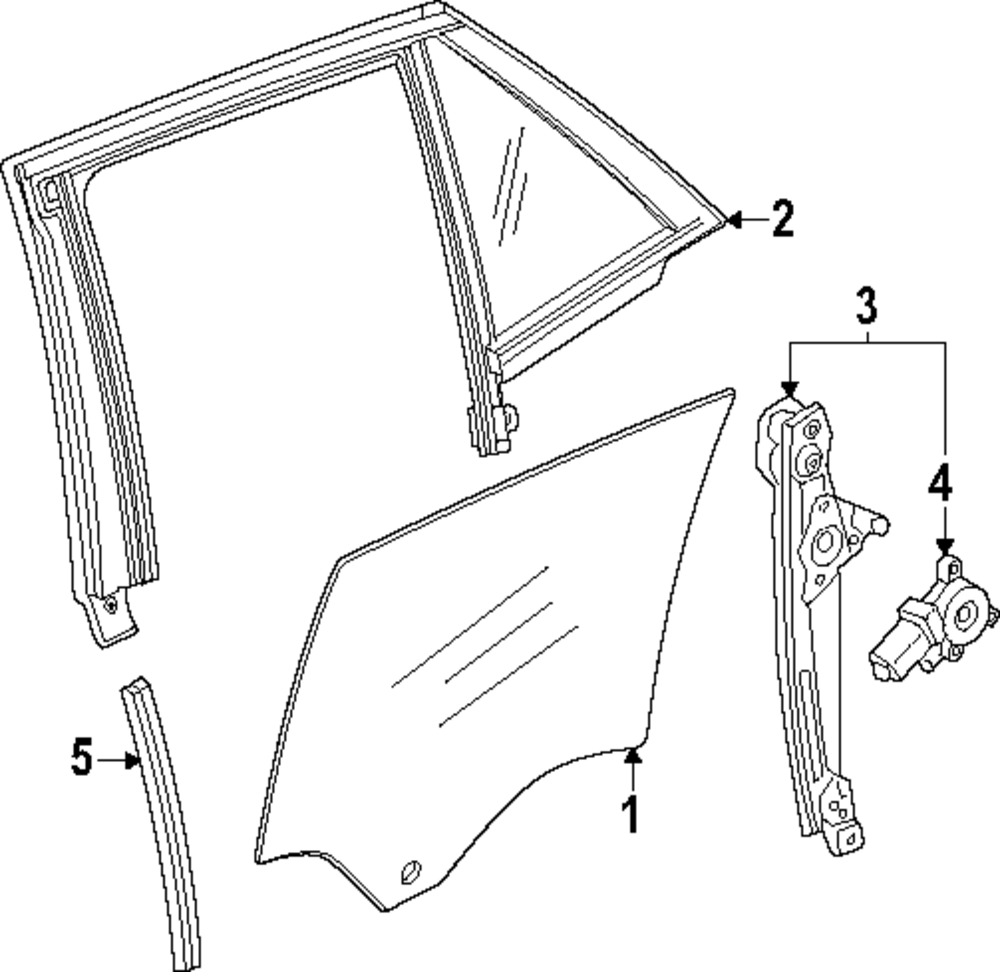 2
3
4
5
1