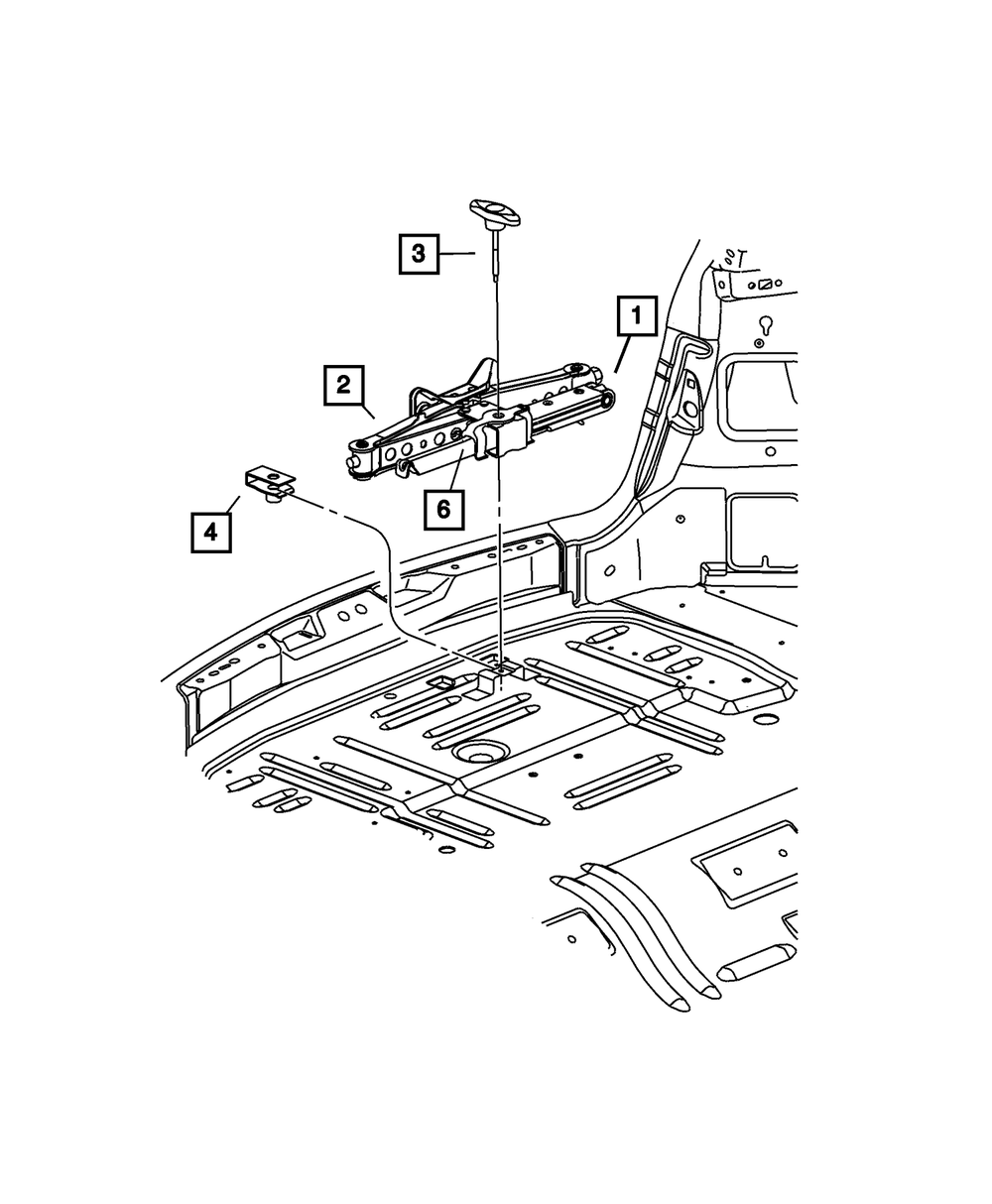 3
1
2
6
4