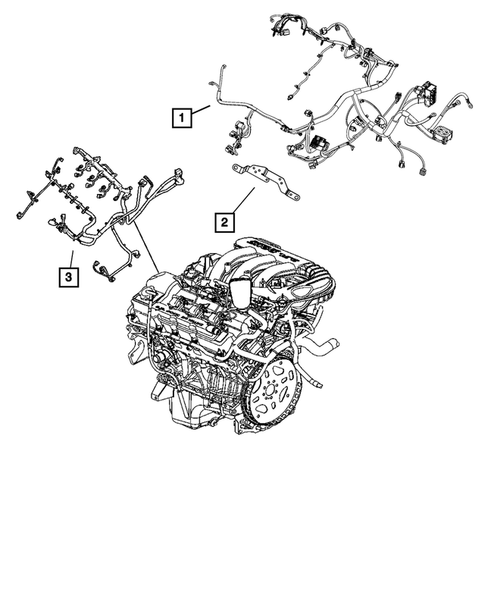 1

2

3