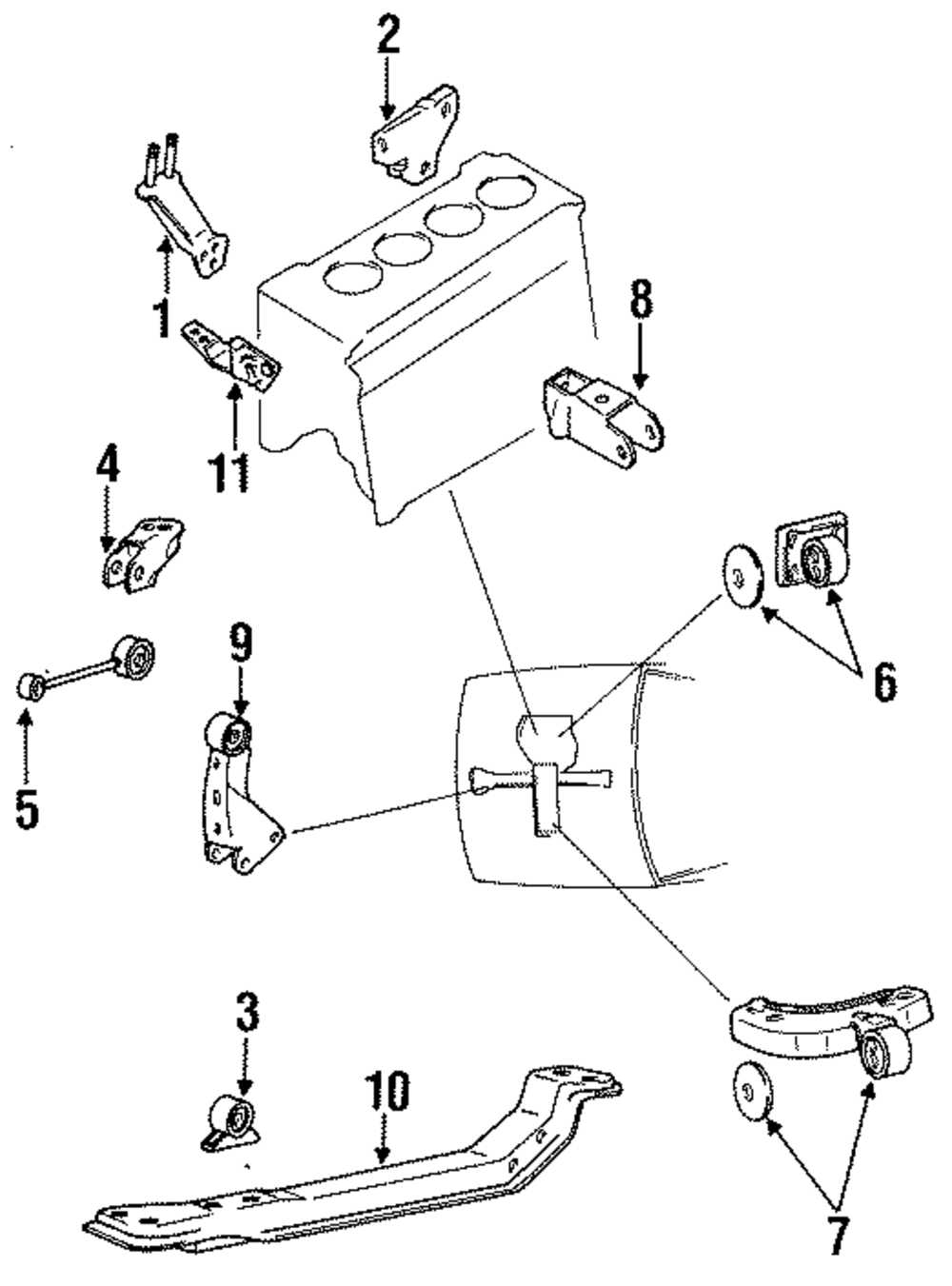 2
1
8
11
4
6
9
5
3
10
7